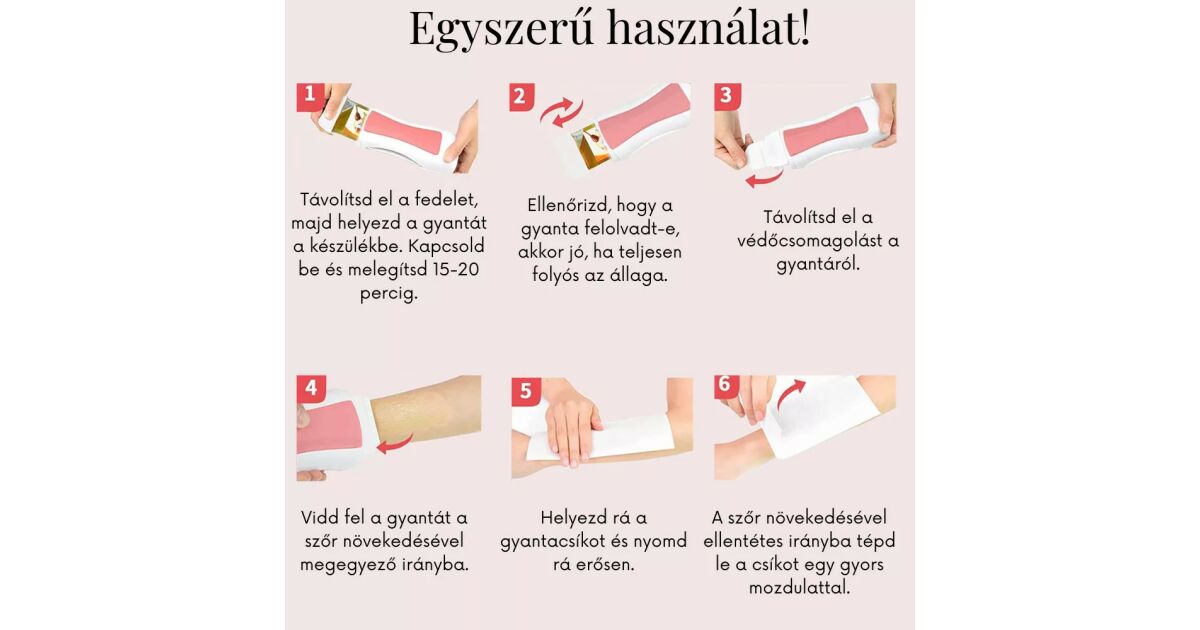 Egyszerű használat!

1

Távolítsd el a fedelet, majd helyezd a gyantát a készülékbe. Kapcsold be és melegítsd 15-20 percig.

2

Ellenőrizd, hogy a gyanta felolvadt-e, akkor jó, ha teljesen folyós az állaga.

3

Távolítsd el a védőcsomagolást a gyantáról.

4

Vidd fel a gyantát a szőr növekedésével megegyező irányba.

5

Helyezd rá a gyantacsíkot és nyomd rá erősen.

6

A szőr növekedésével ellentétes irányba tépd le a csíkot egy gyors mozdulattal.