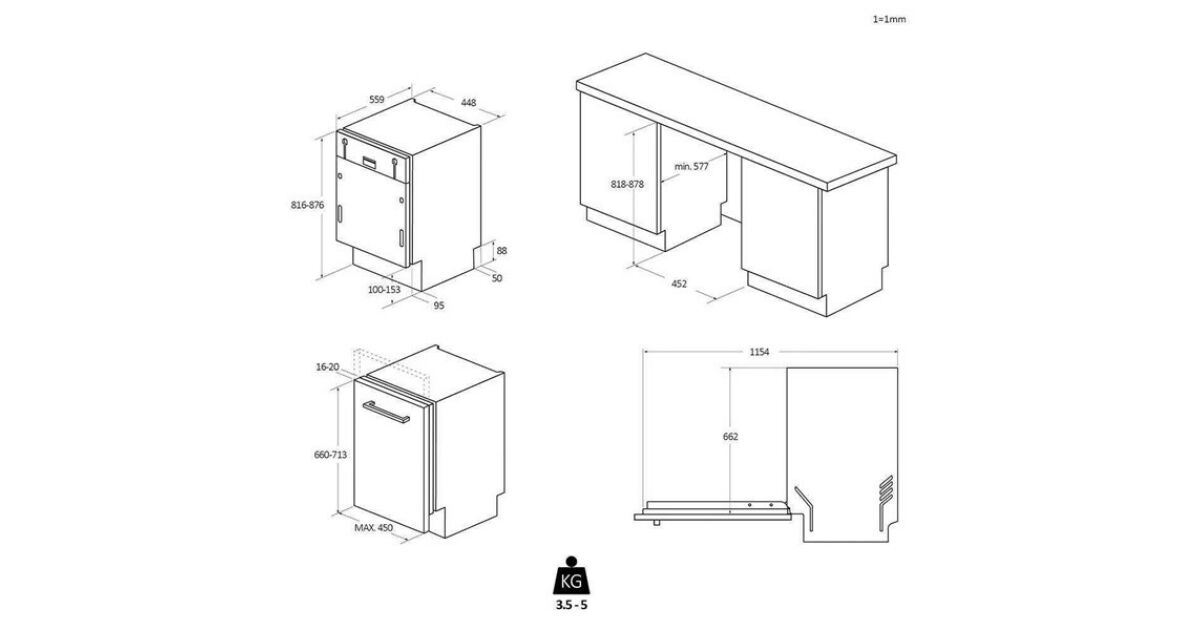 1=1mm

559
448
816-876
88
50
100-153
95

818-878
min. 577
452

16-20
660-713
MAX. 450

1154
662

KG
3.5 - 5