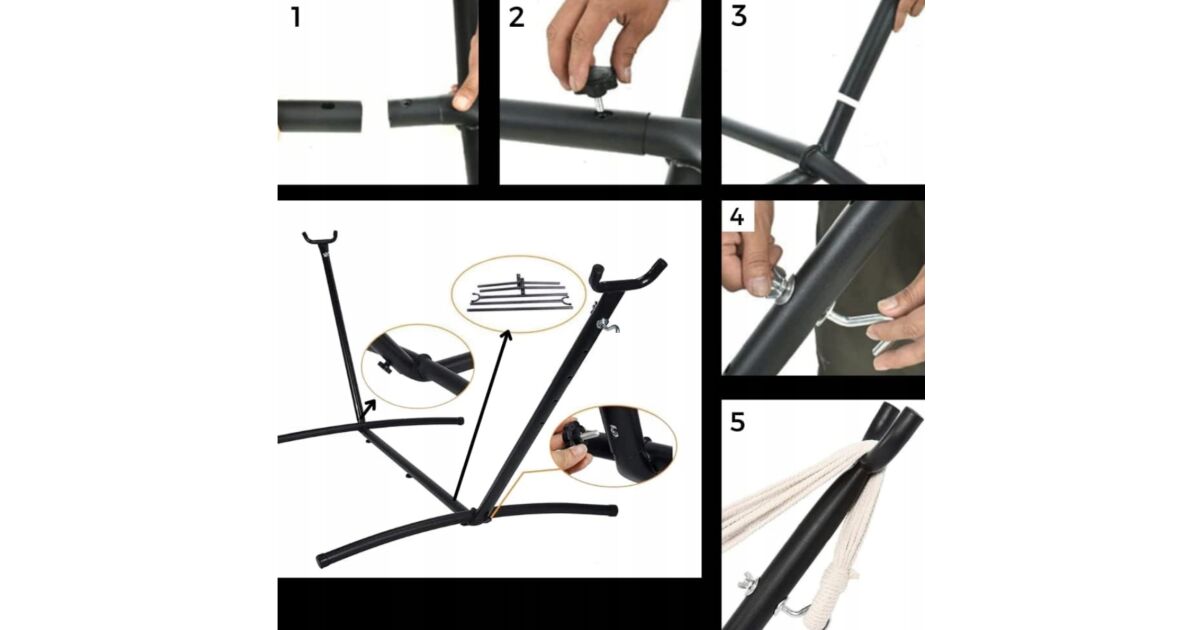 1

2

3

4

5