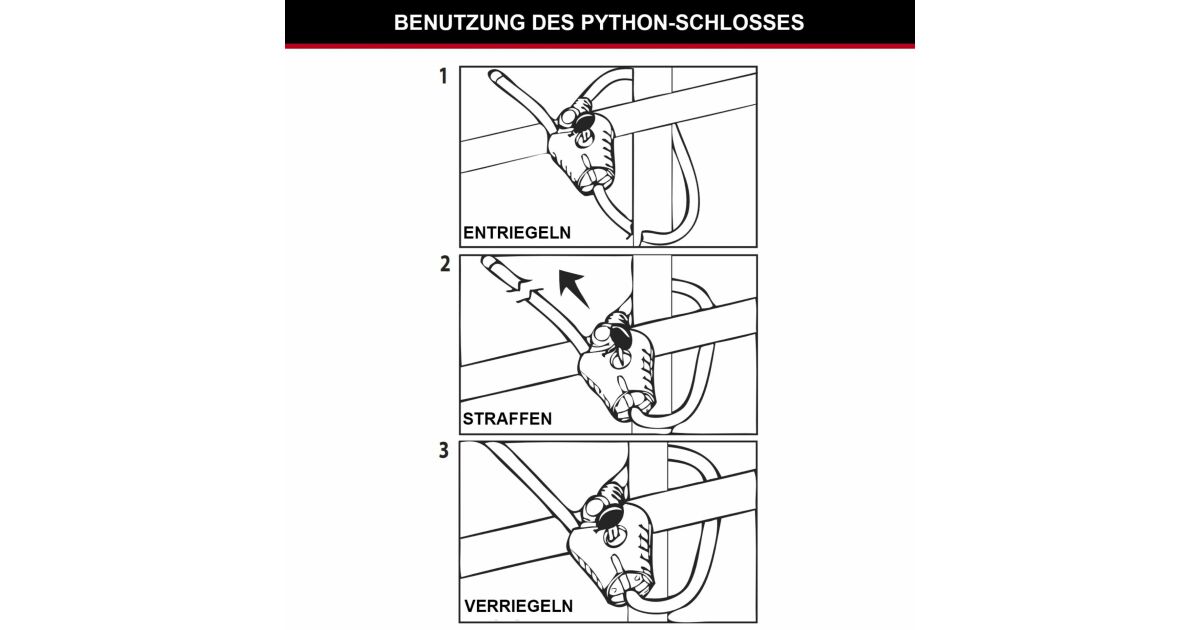 BENUTZUNG DES PYTHON-SCHLOSSES

1

ENTRIEGELN

2

STRAFFEN

3

VERRIEGELN