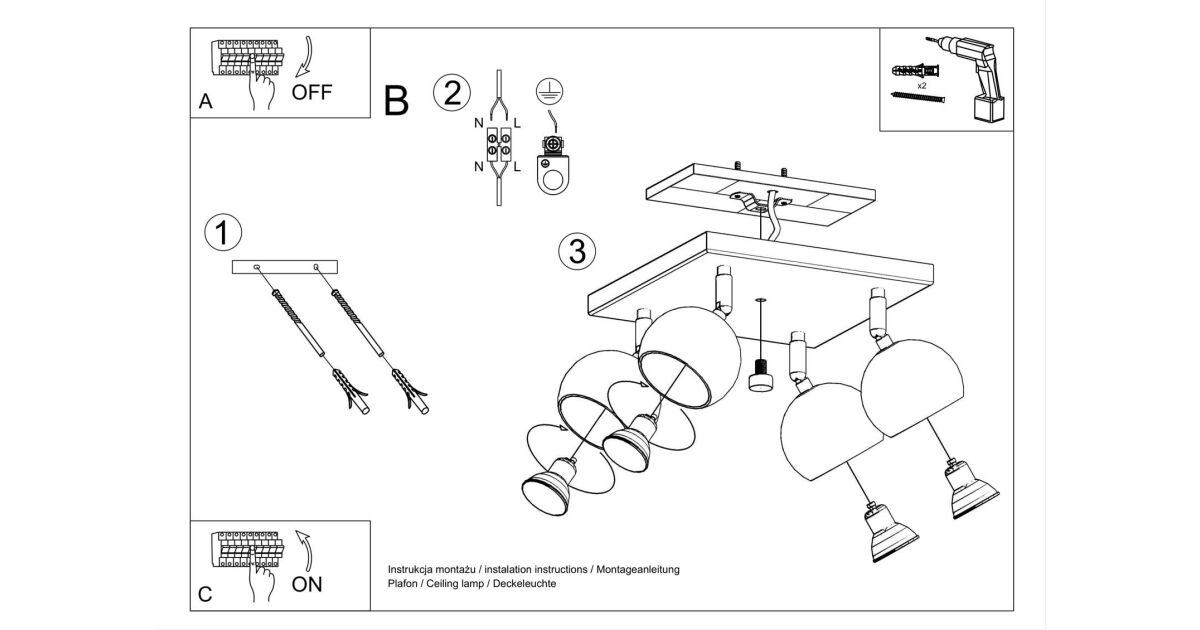 A
OFF

B
2
N L
N L

x2

1

3

C
ON

Instrukcja montażu / instalation instructions / Montageanleitung
Plafon / Ceiling lamp / Deckeleuchte