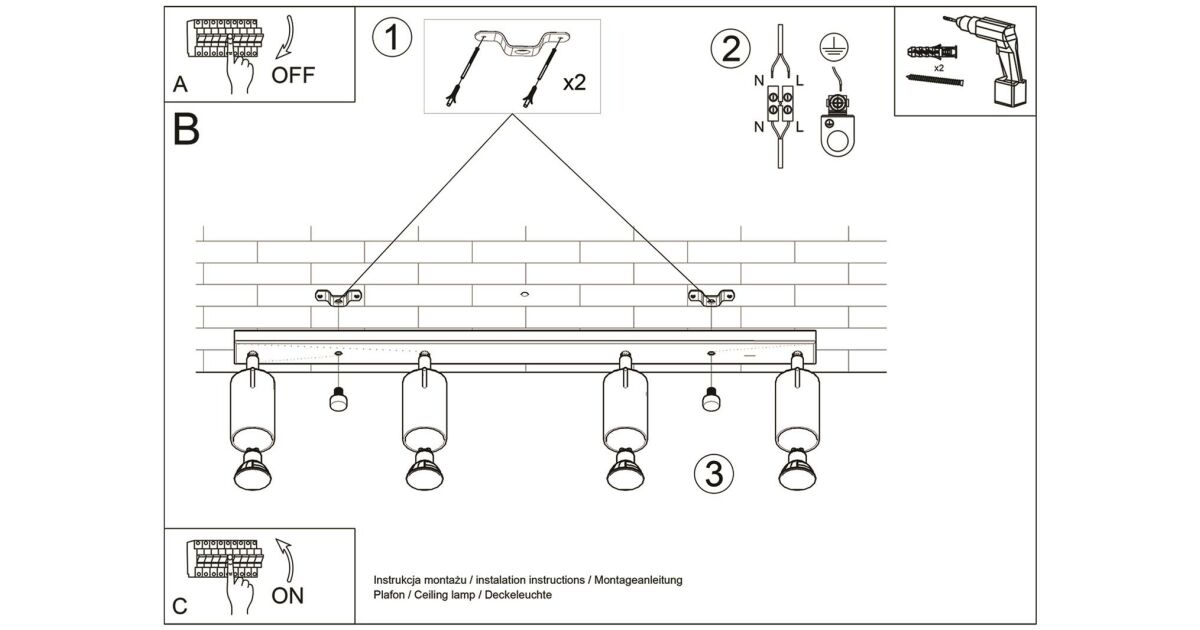 A
OFF
1
x2
2
N L
N L
x2
B
3
C
ON
Instrukcja montażu / instalation instructions / Montageanleitung
Plafon / Ceiling lamp / Deckeleuchte