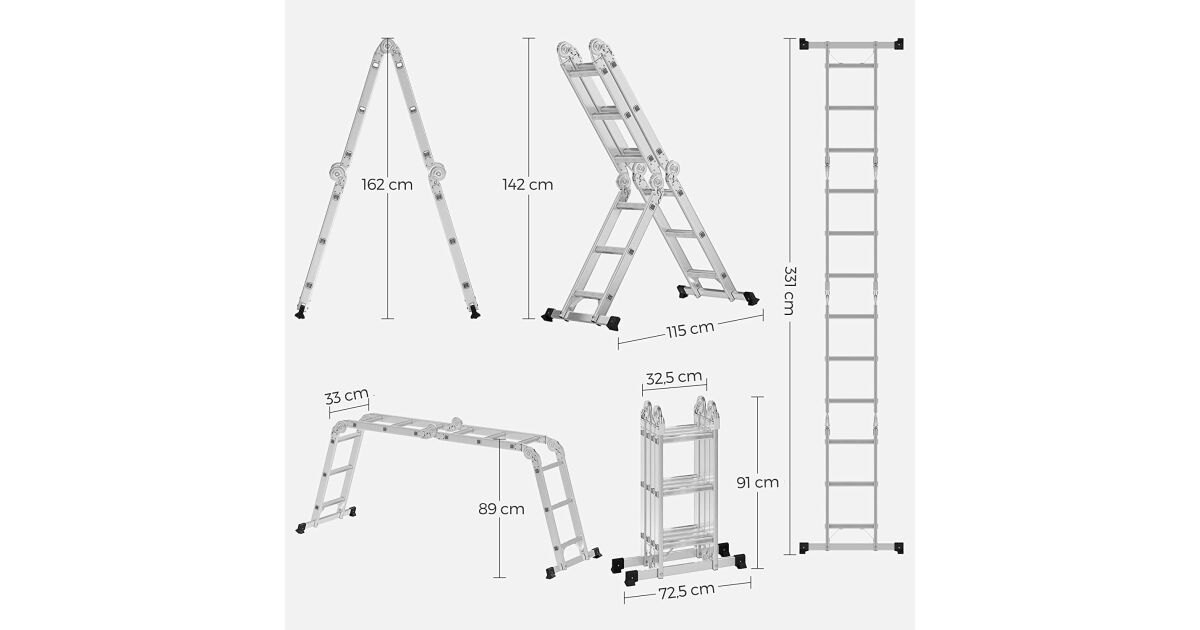 162 cm

142 cm

115 cm

331 cm

33 cm

89 cm

32,5 cm

91 cm

72,5 cm