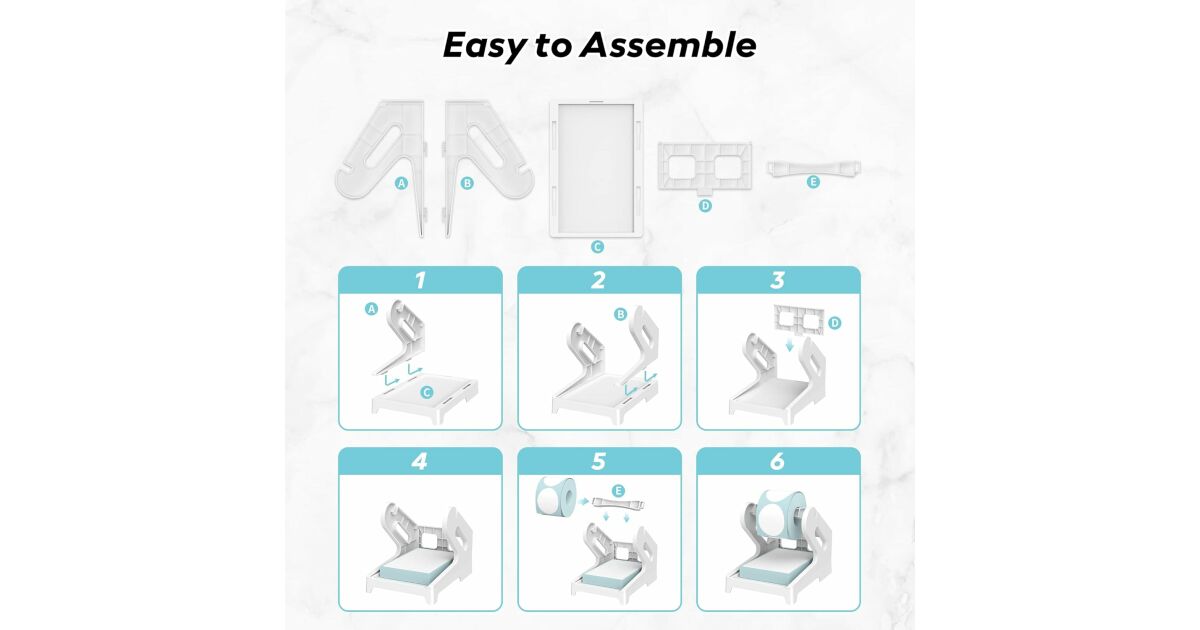 Easy to Assemble

A B C D E

1
A
C

2
B

3
D

4

5
E

6