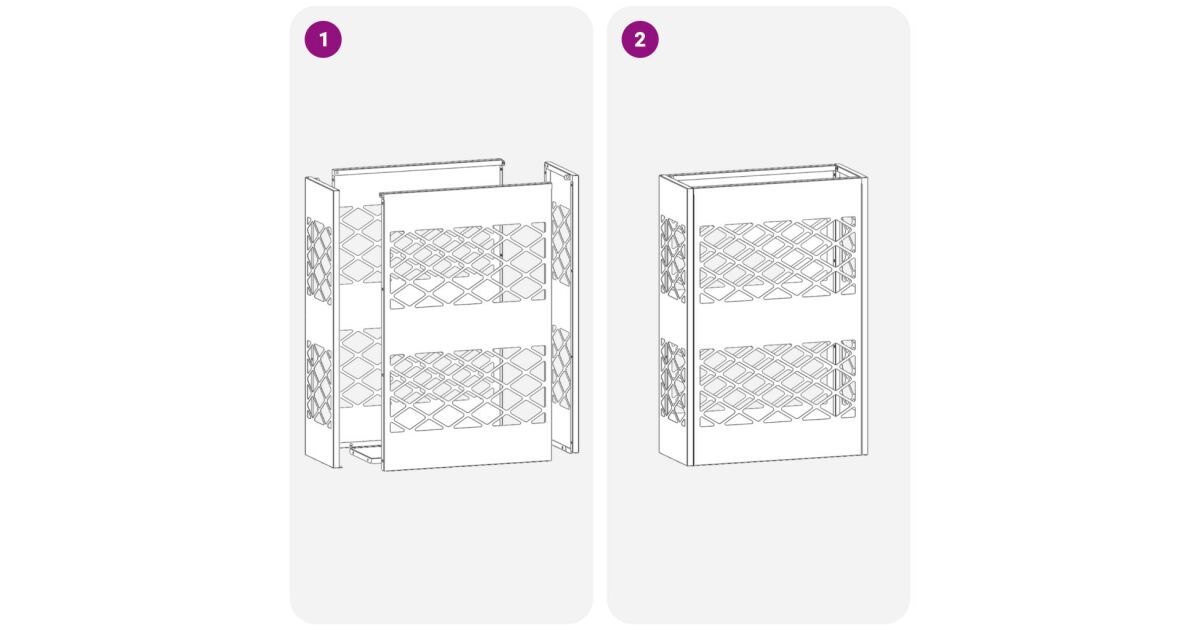 1

2