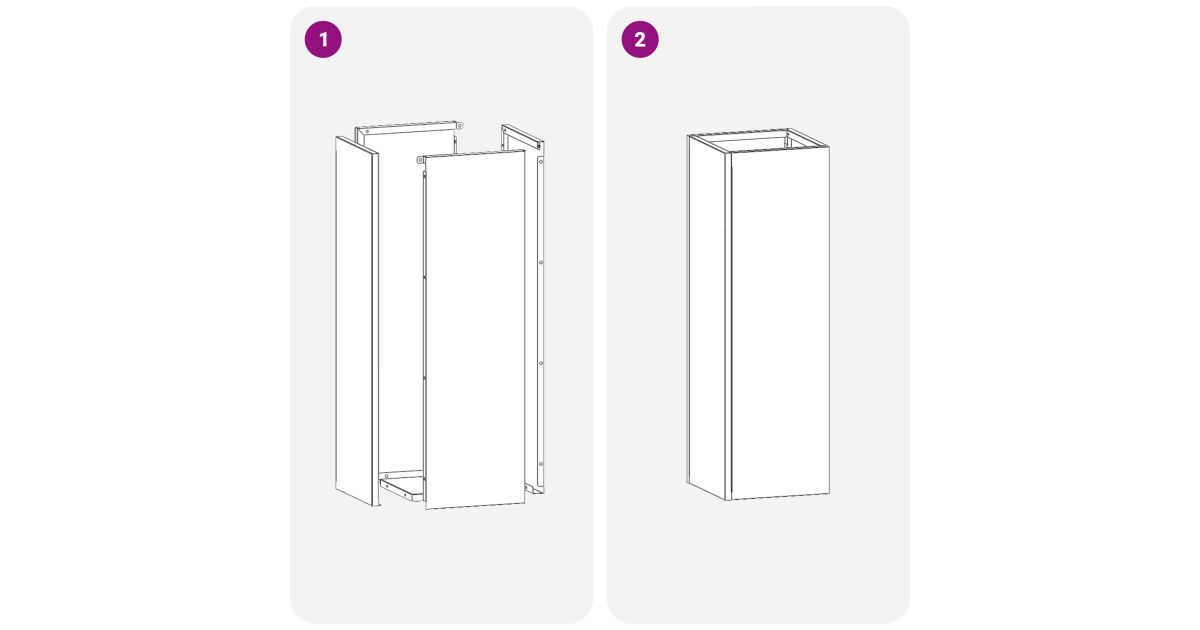 1

2