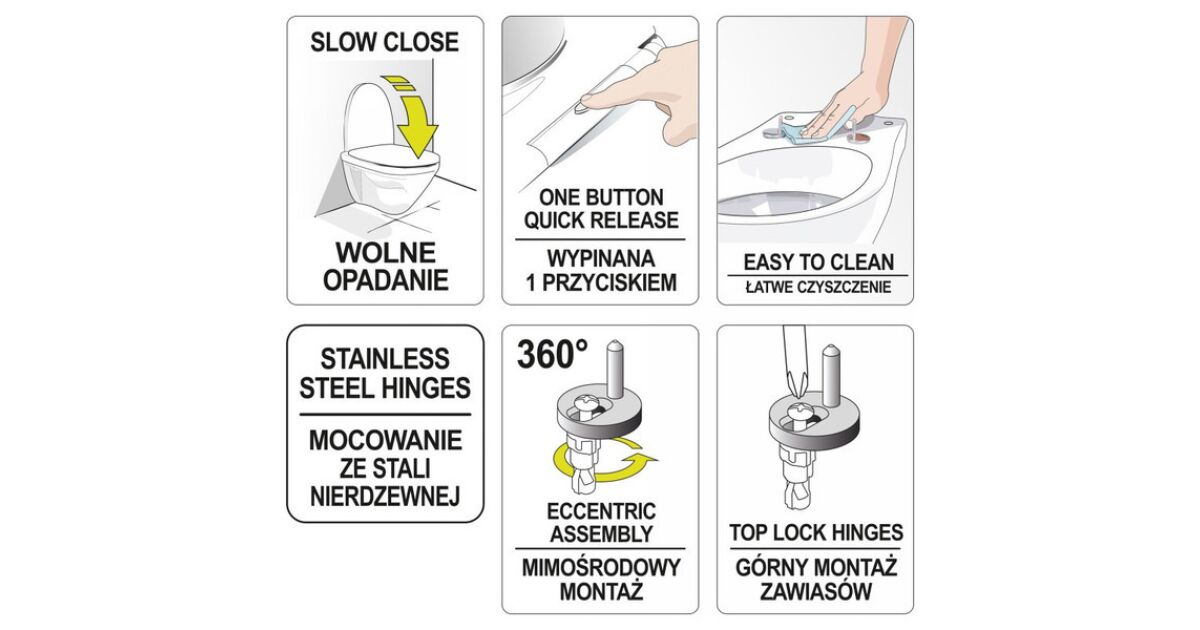 SLOW CLOSE

WOLNE OPADANIE

ONE BUTTON QUICK RELEASE

WYPINANA 1 PRZYCISKIEM

EASY TO CLEAN

ŁATWE CZYSZCZENIE

STAINLESS STEEL HINGES

MOCOWANIE ZE STALI NIERDZEWNEJ

360°

ECCENTRIC ASSEMBLY

MIMOŚRODOWY MONTAŻ

TOP LOCK HINGES

GÓRNY MONTAŻ ZAWIASÓW