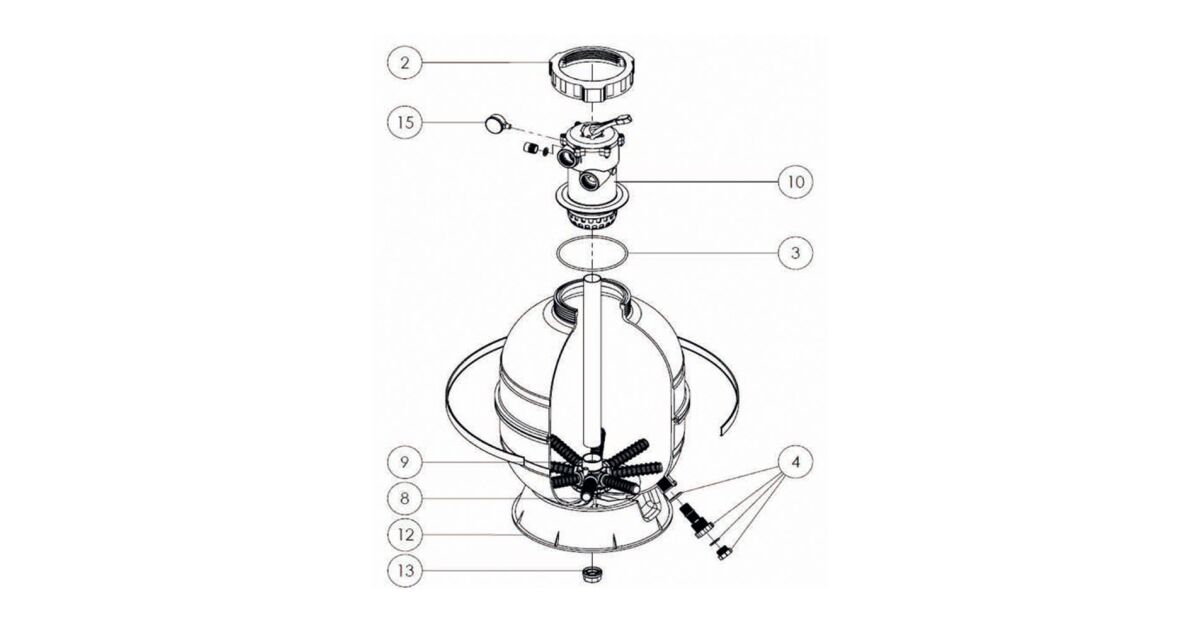 2
15
10
3
9
4
8
12
13