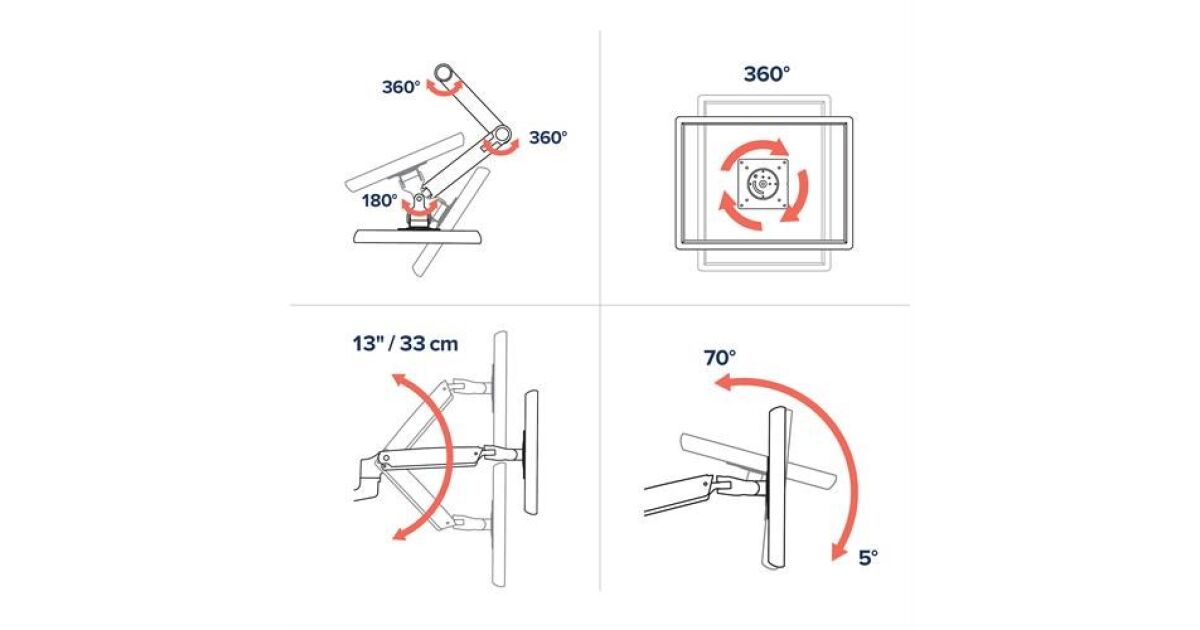 360°
360°
180°

360°

13" / 33 cm

70°
5°