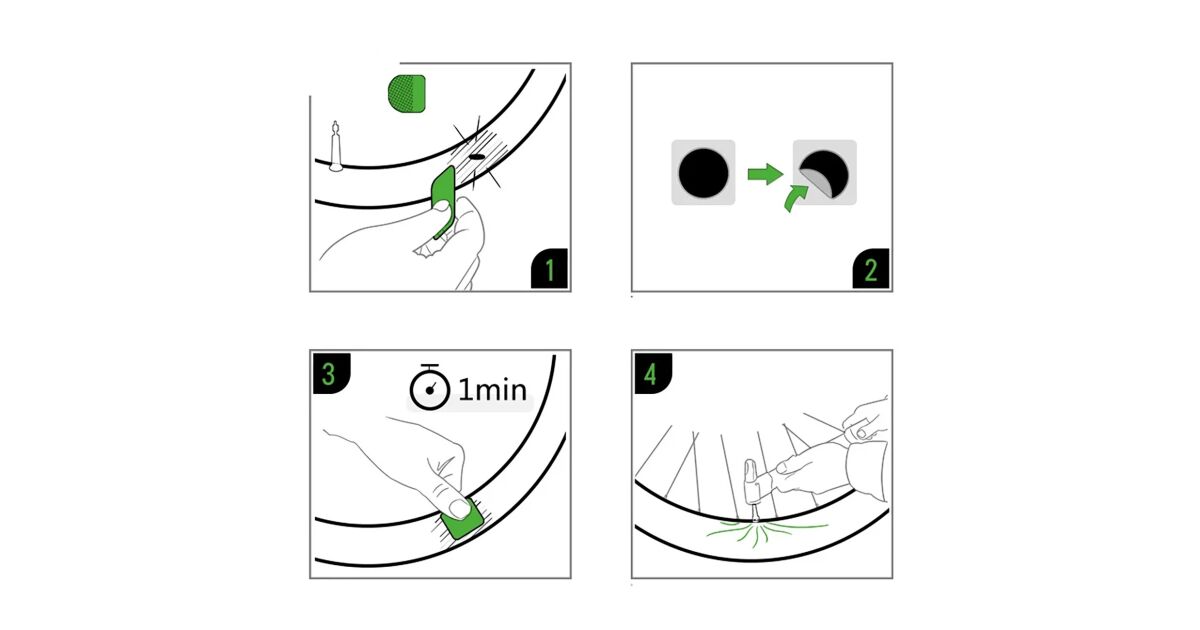 1

2

3

1min

4