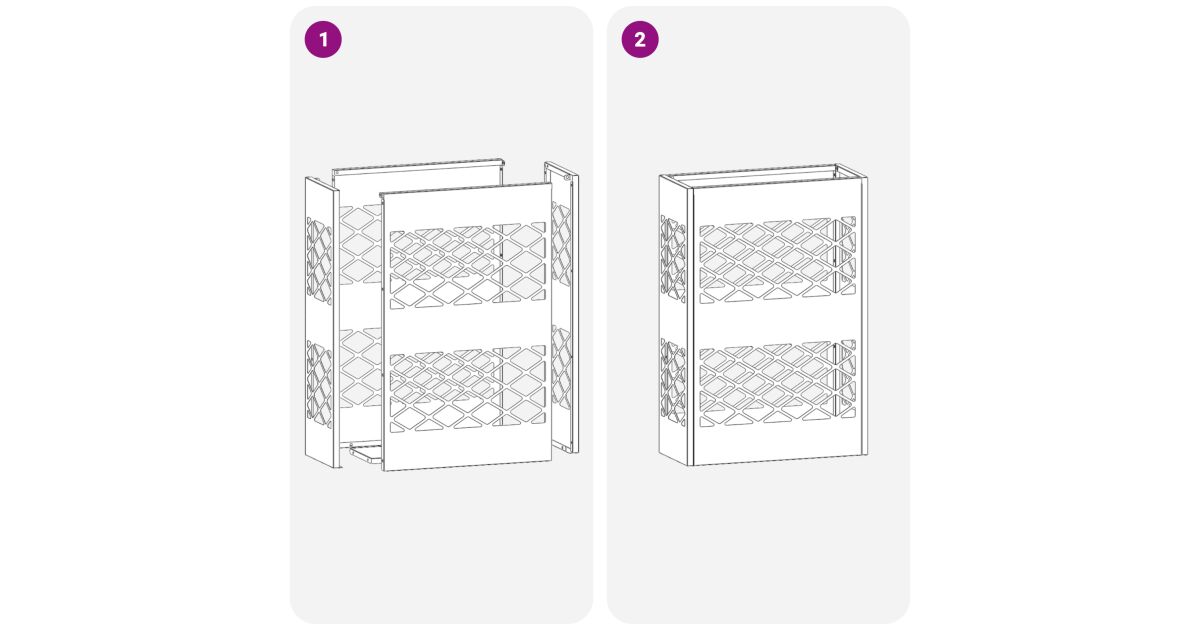 1

2