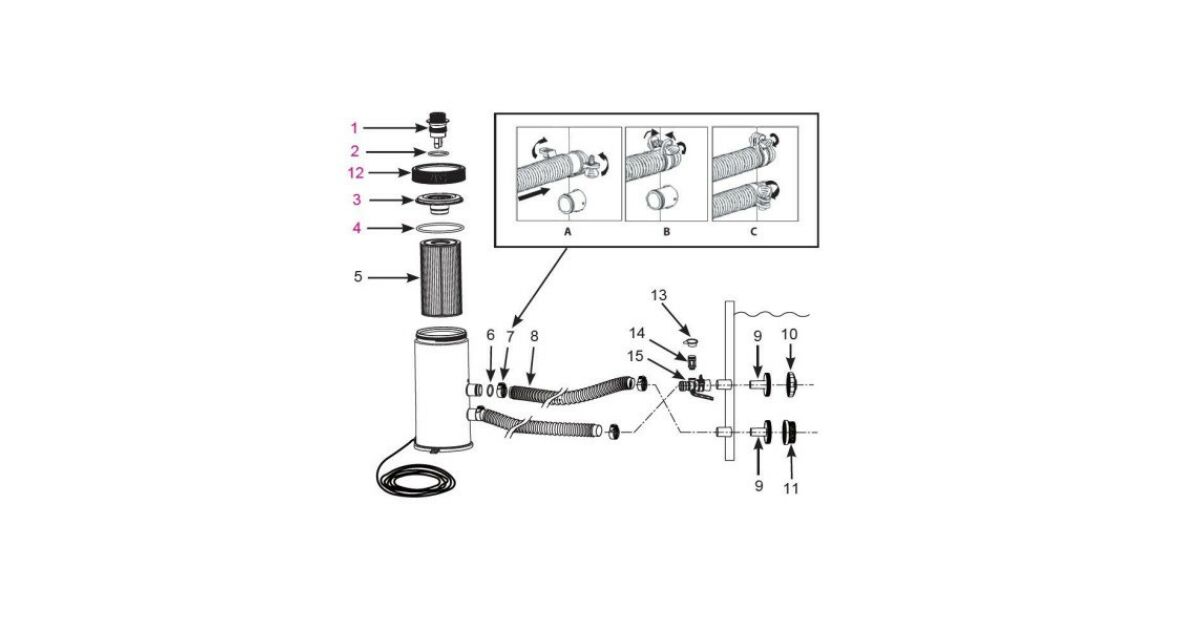 1
2
12
3
4
5

A
B
C

6
7
8

13
14
15

9
10
9
11