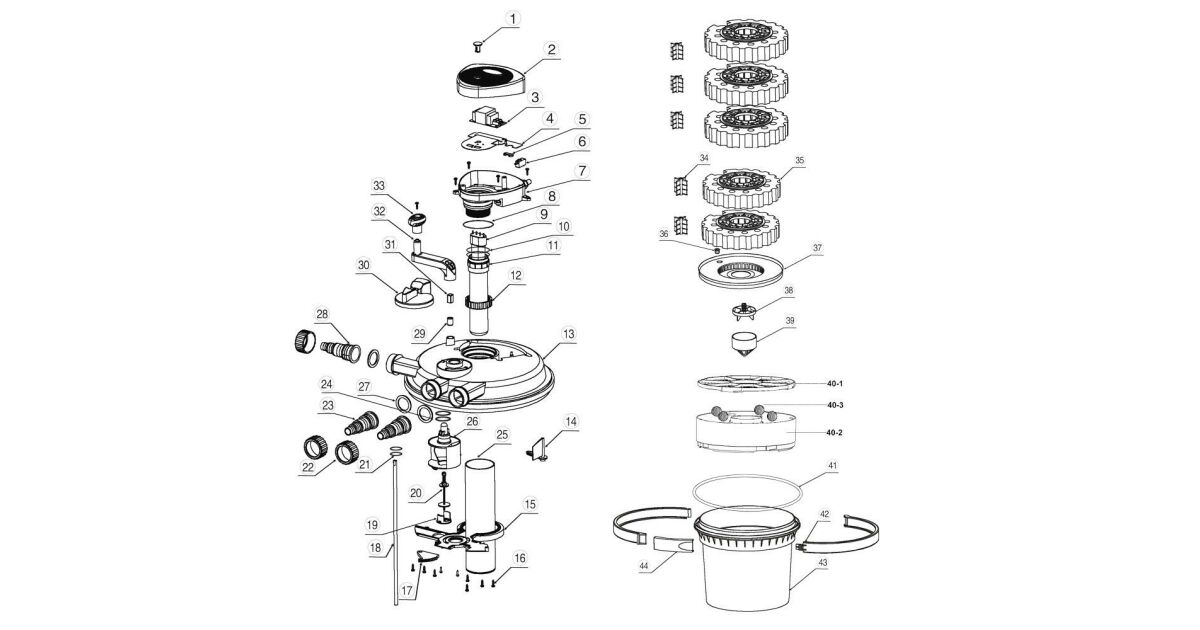 1
2
3
4
5
6
7
8
9
10
11
12
13
14
15
16
17
18
19
20
21
22
23
24
25
26
27
28
29
30
31
32
33
34
35
36
37
38
39
40-1
40-3
40-2
41
42
43
44