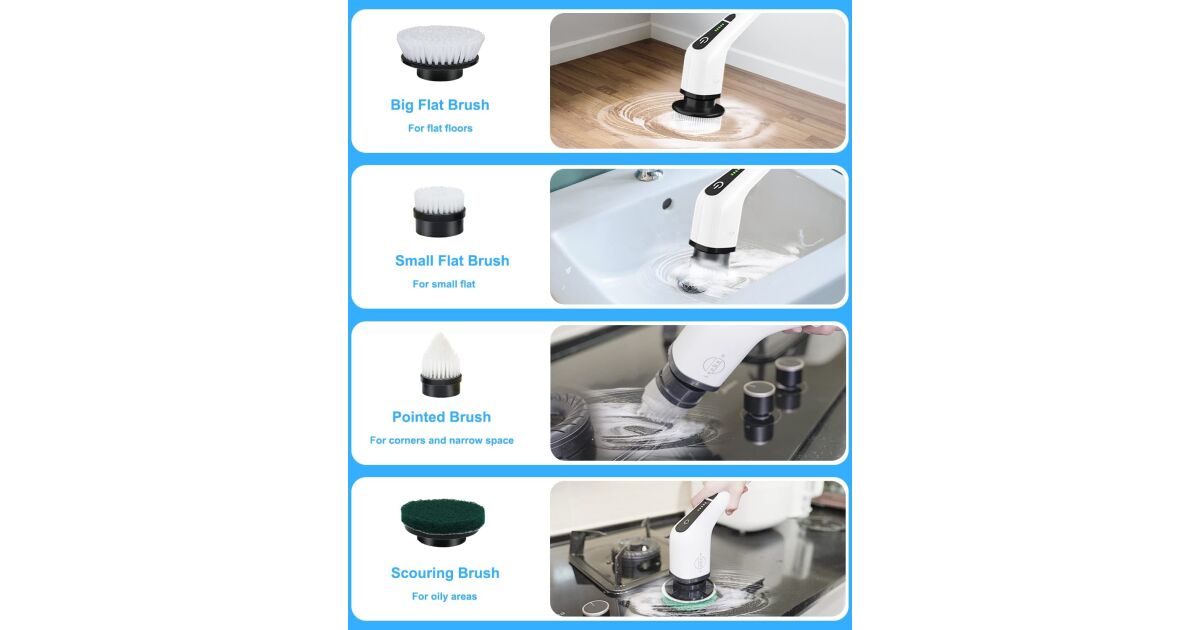 Big Flat Brush
For flat floors

Small Flat Brush
For small flat

Pointed Brush
For corners and narrow space

Scouring Brush
For oily areas