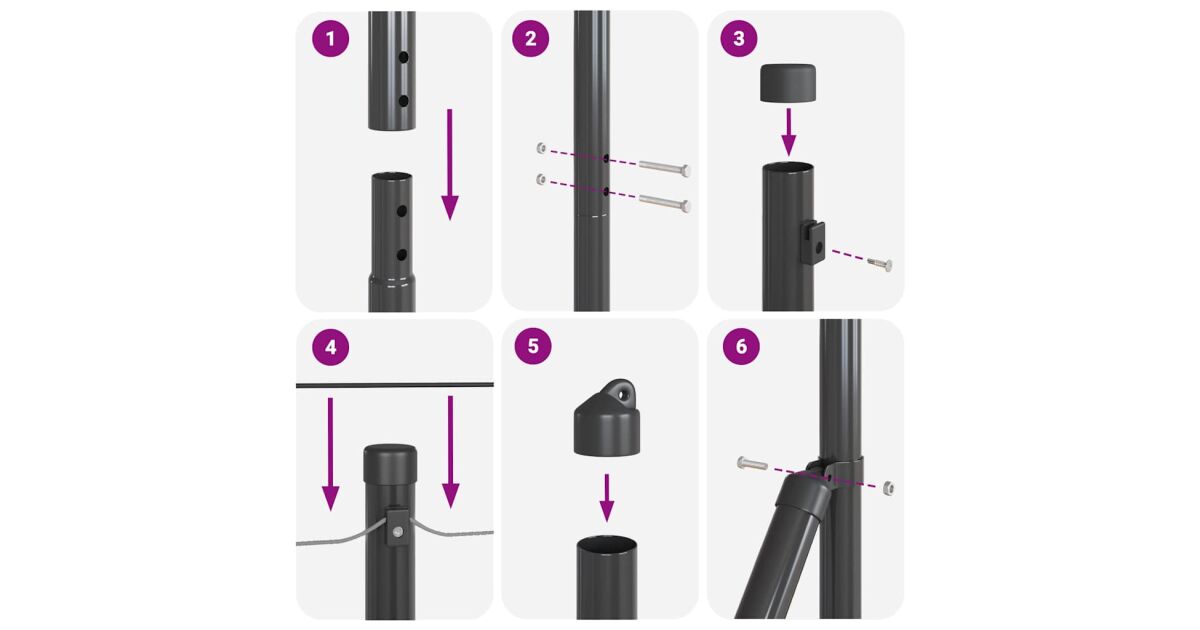 1
2
3
4
5
6