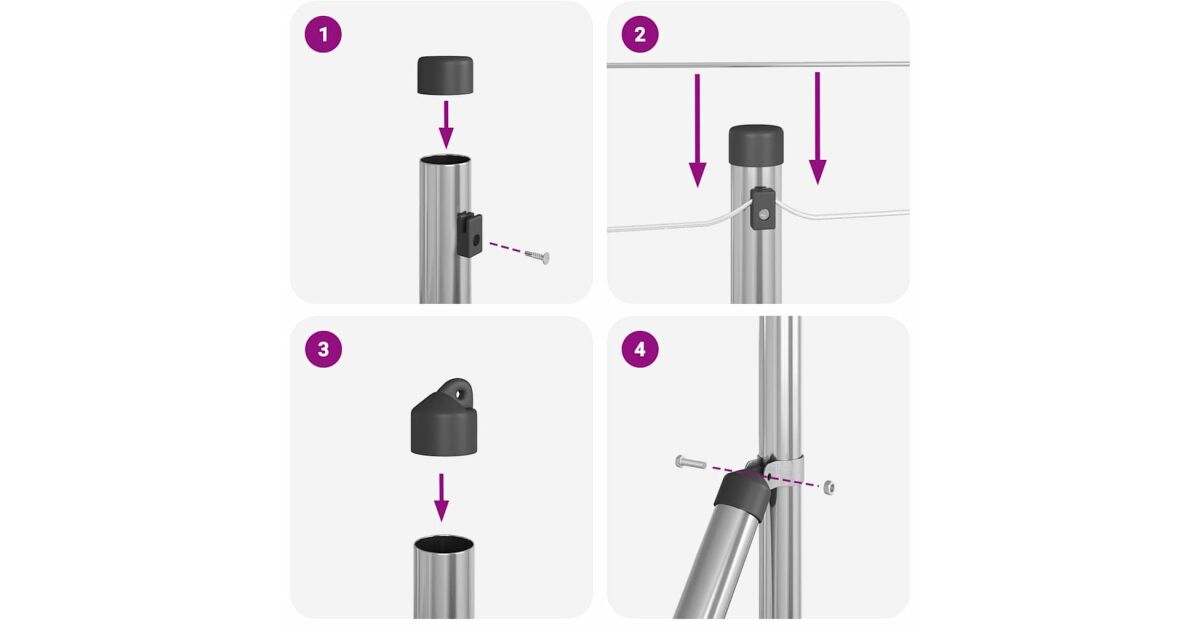 1

2

3

4