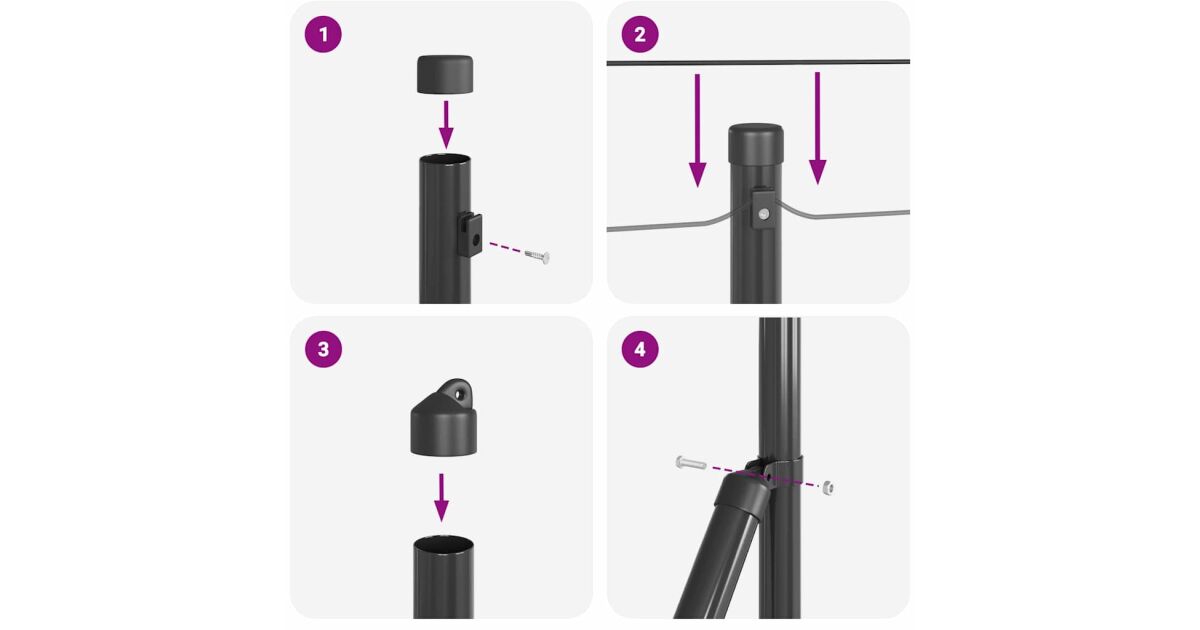 1
2
3
4