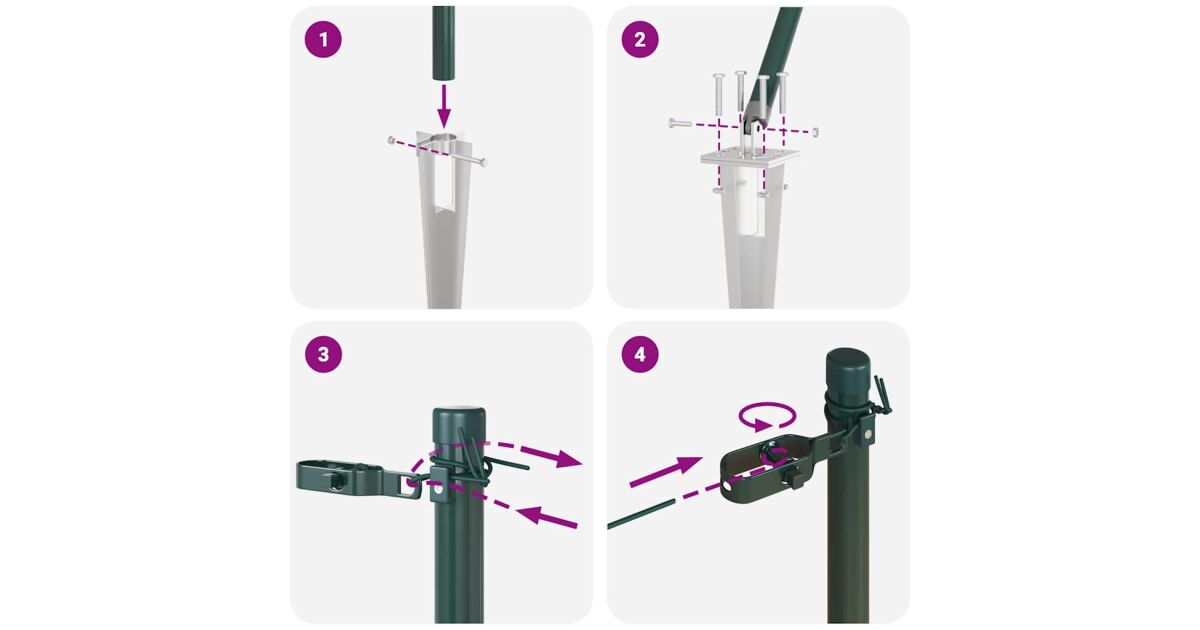 1

2

3

4