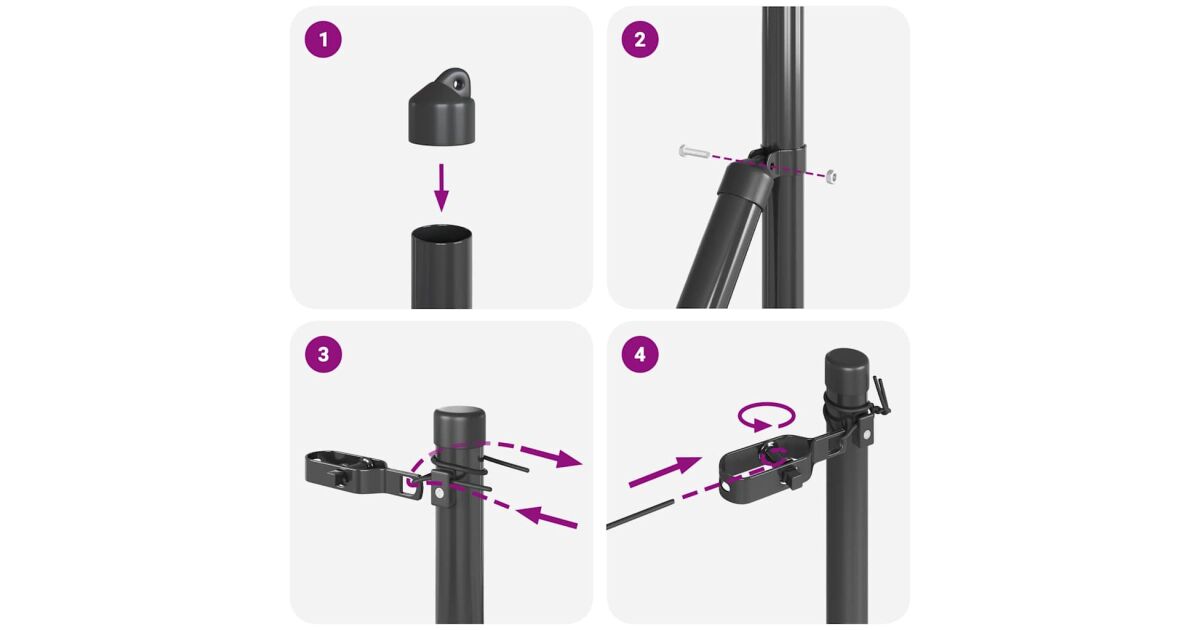 1

2

3

4