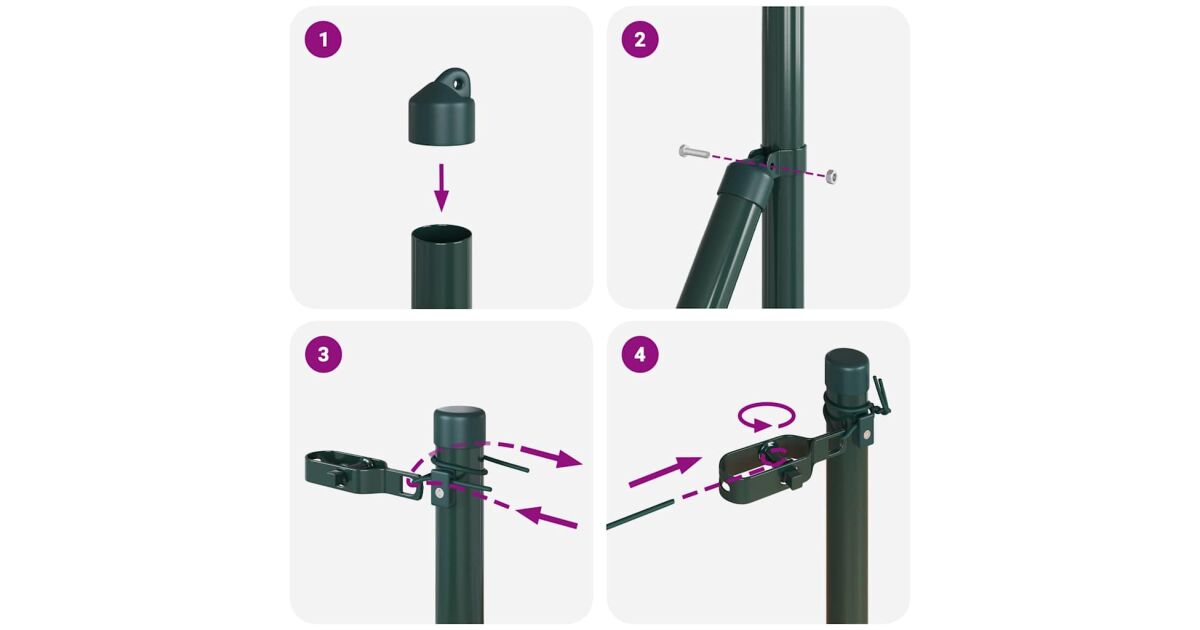 1

2

3

4