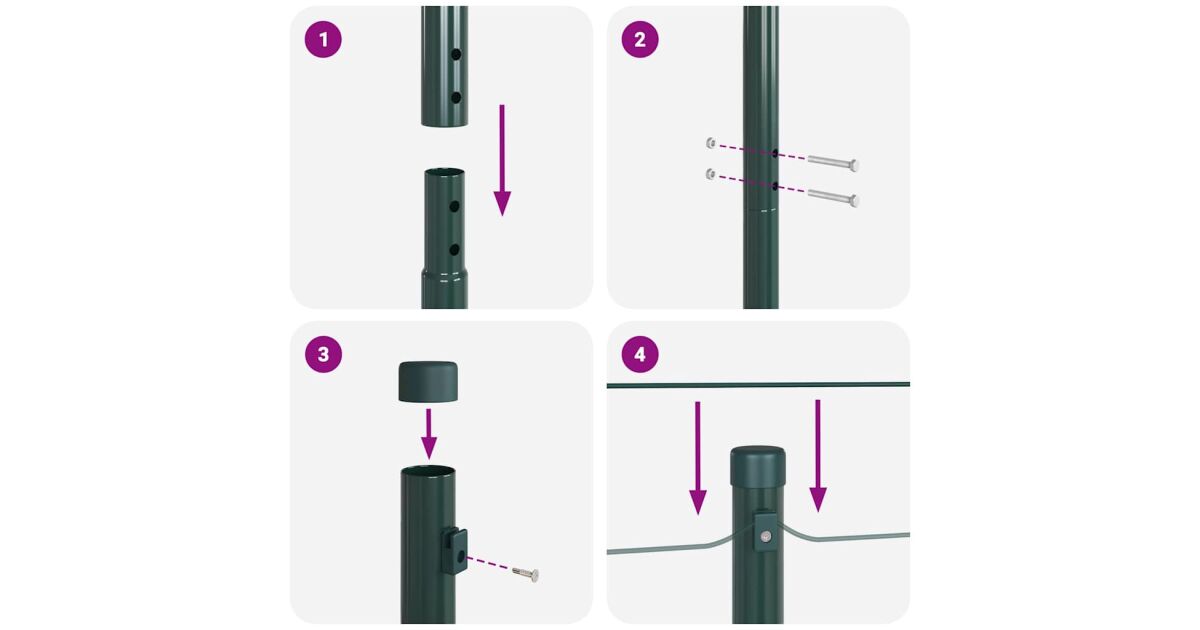 1

2

3

4