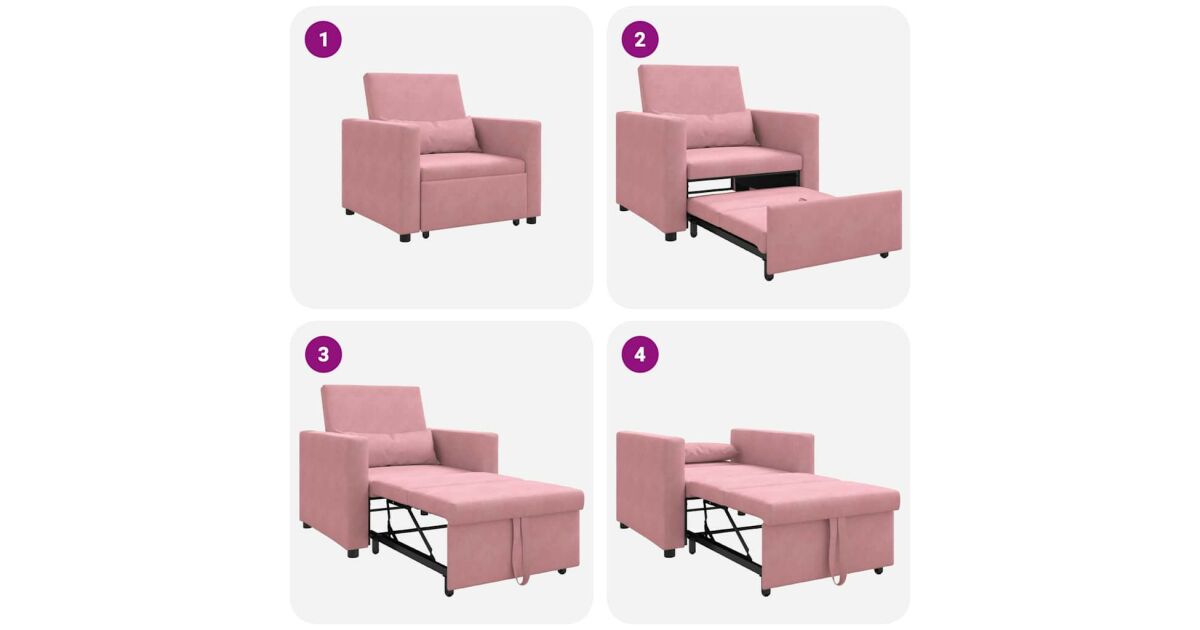 1

2

3

4