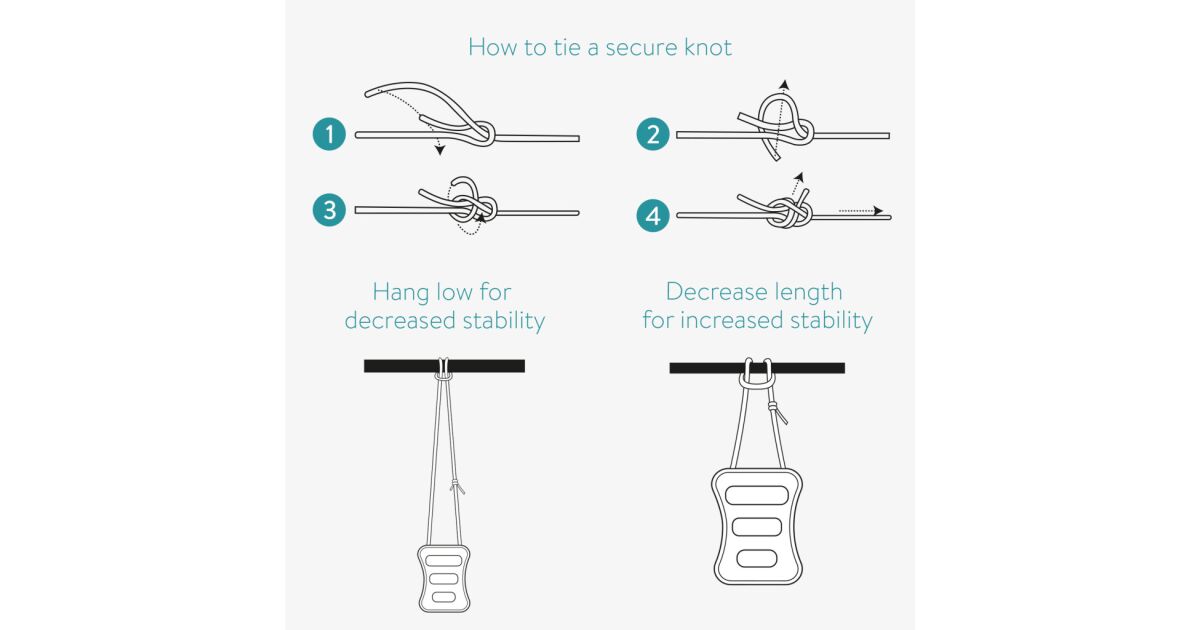 How to tie a secure knot

1

2

3

4

Hang low for decreased stability

Decrease length for increased stability