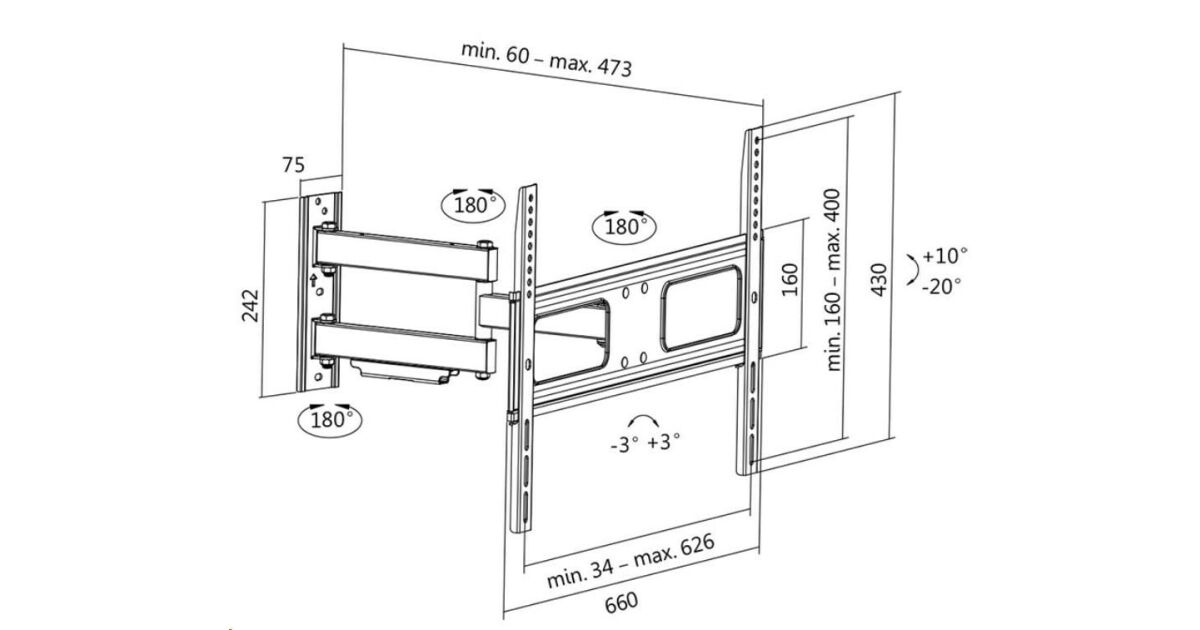 min. 60 – max. 473

75

180°

180°

242

180°

160

min. 160 – max. 400

430

+10°
-20°

-3° +3°

min. 34 – max. 626

660