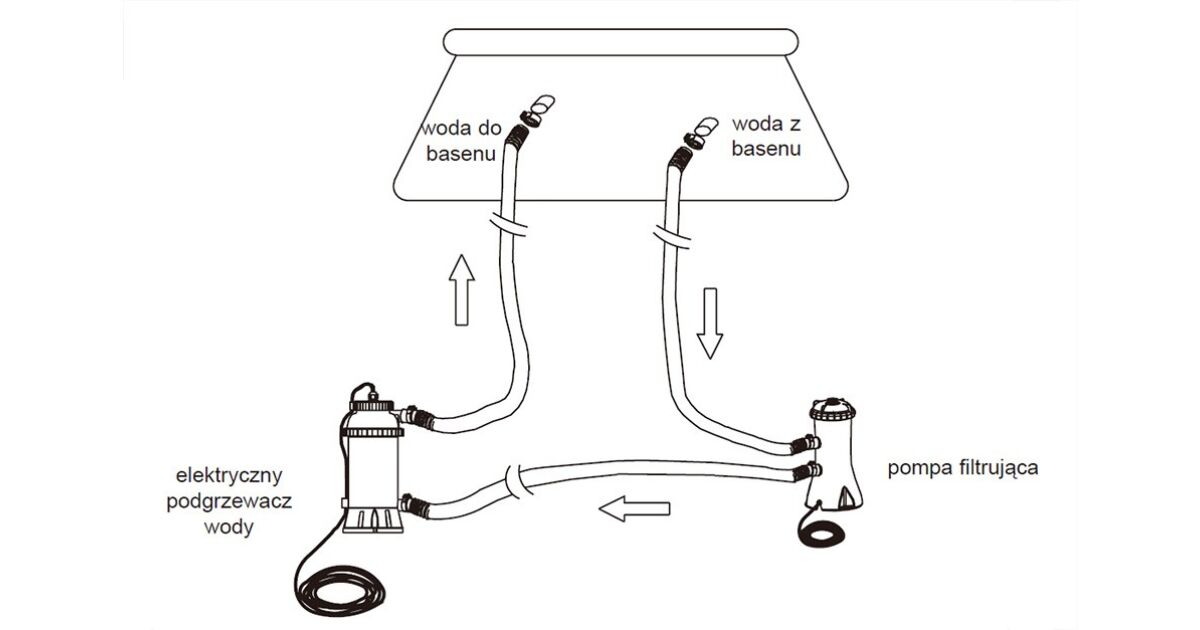 woda do basenu

woda z basenu

elektryczny podgrzewacz wody

pompa filtrująca