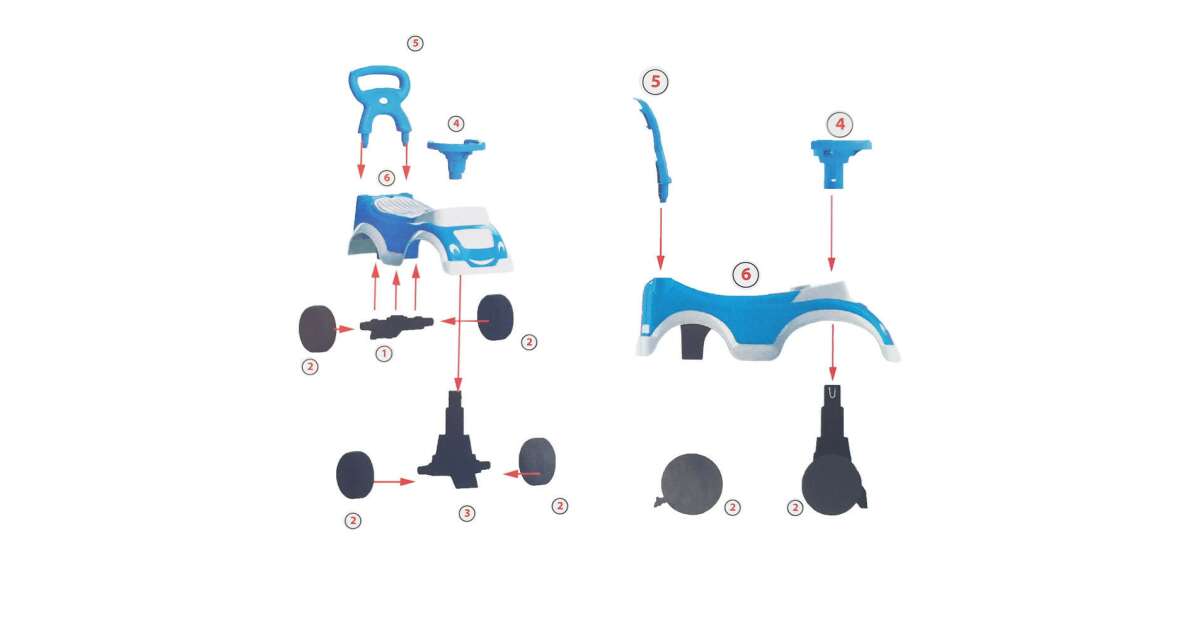 5
4
6
2
1
2
2
3
2
5
4
6
2
2