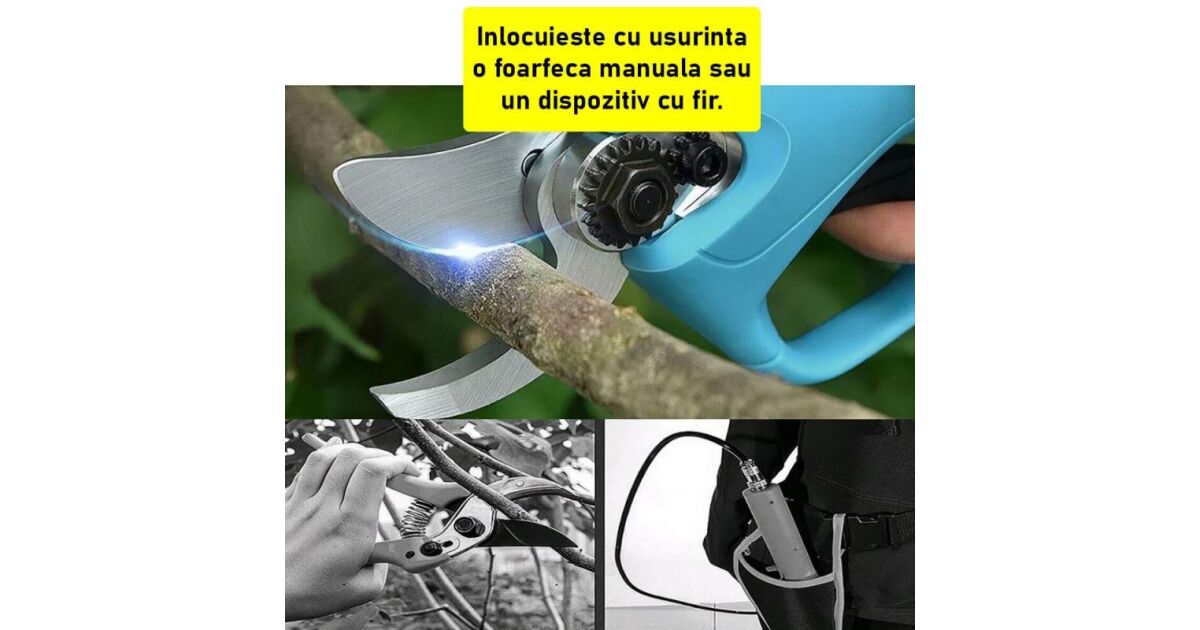 Inlocuieste cu usurinta o foarfeca manuala sau un dispozitiv cu fir.