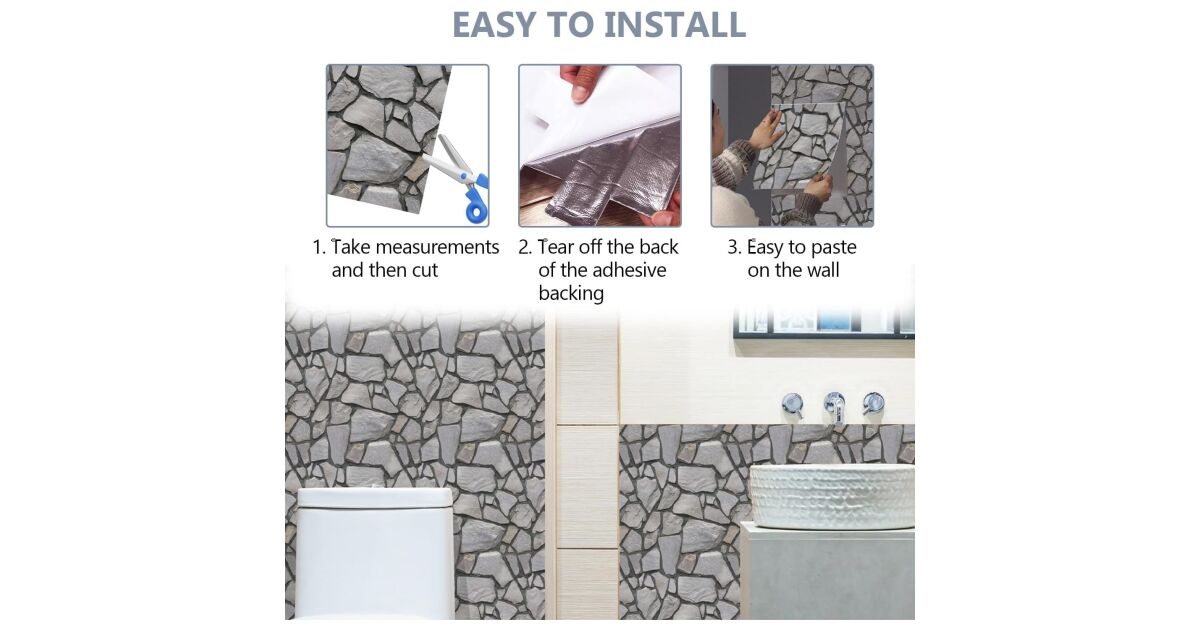 EASY TO INSTALL

1. Take measurements and then cut

2. Tear off the back of the adhesive backing

3. Easy to paste on the wall