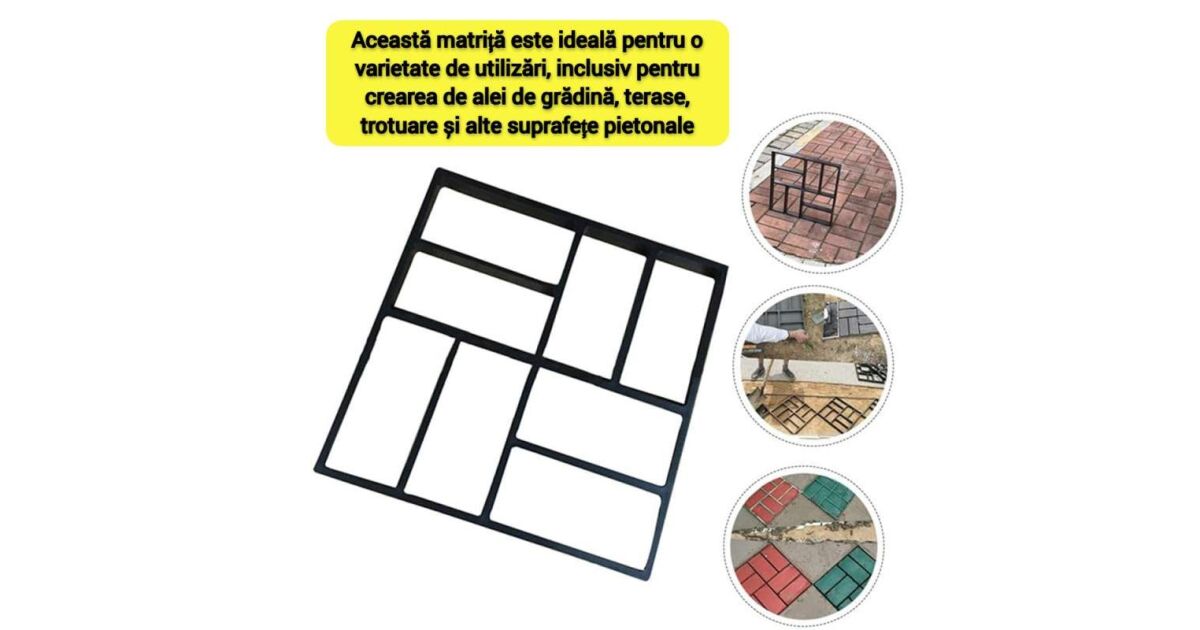 Această matriță este ideală pentru o varietate de utilizări, inclusiv pentru crearea de alei de grădină, terase, trotuare și alte suprafețe pietonale