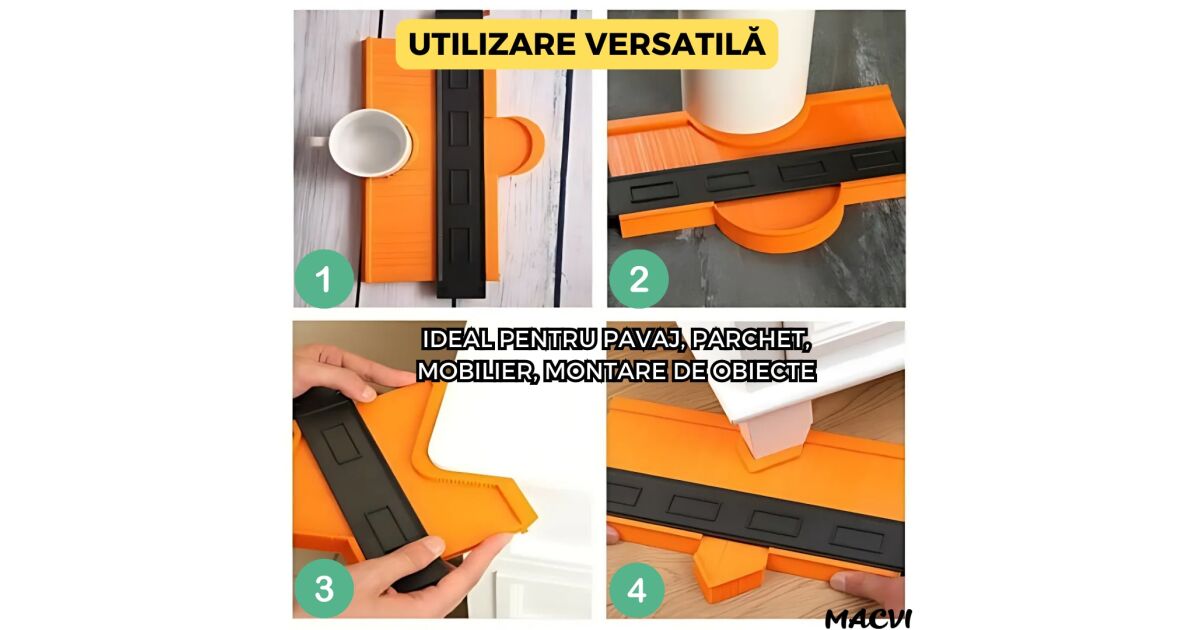 UTILIZARE VERSATILĂ

1

2

IDEAL PENTRU PAVAJ, PARCHET, MOBILIER, MONTARE DE OBIECTE

3

4

MACVI