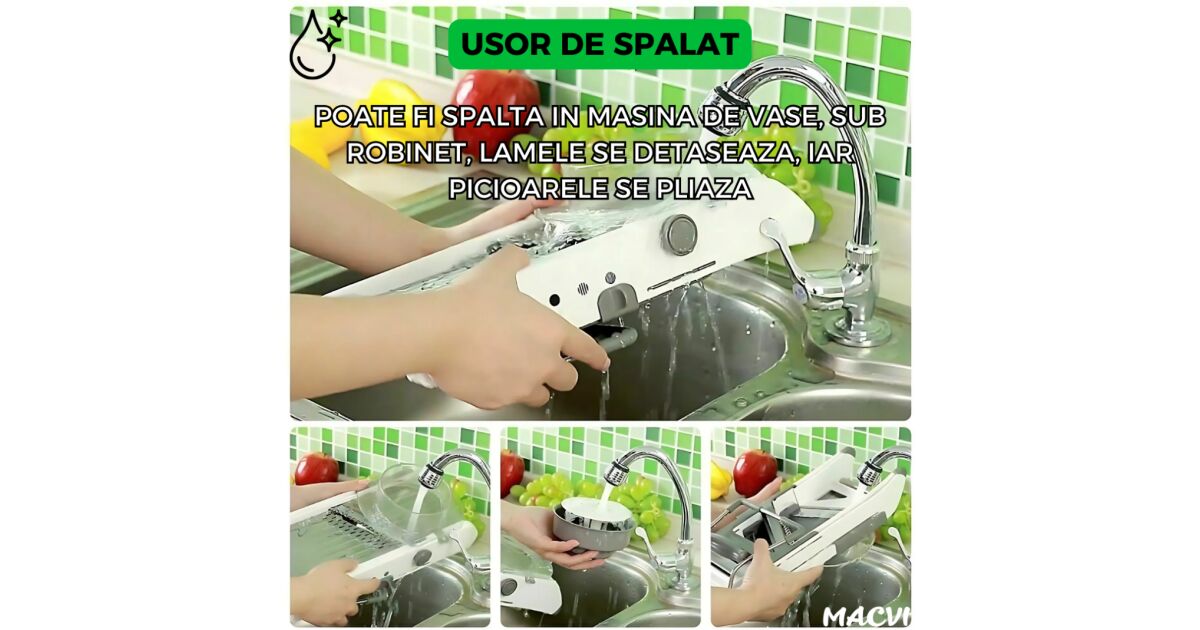 USOR DE SPALAT

POATE FI SPALTA IN MASINA DE VASE, SUB ROBINET, LAMELE SE DETASEAZA, IAR PICIOARELE SE PLIAZA

MACVI