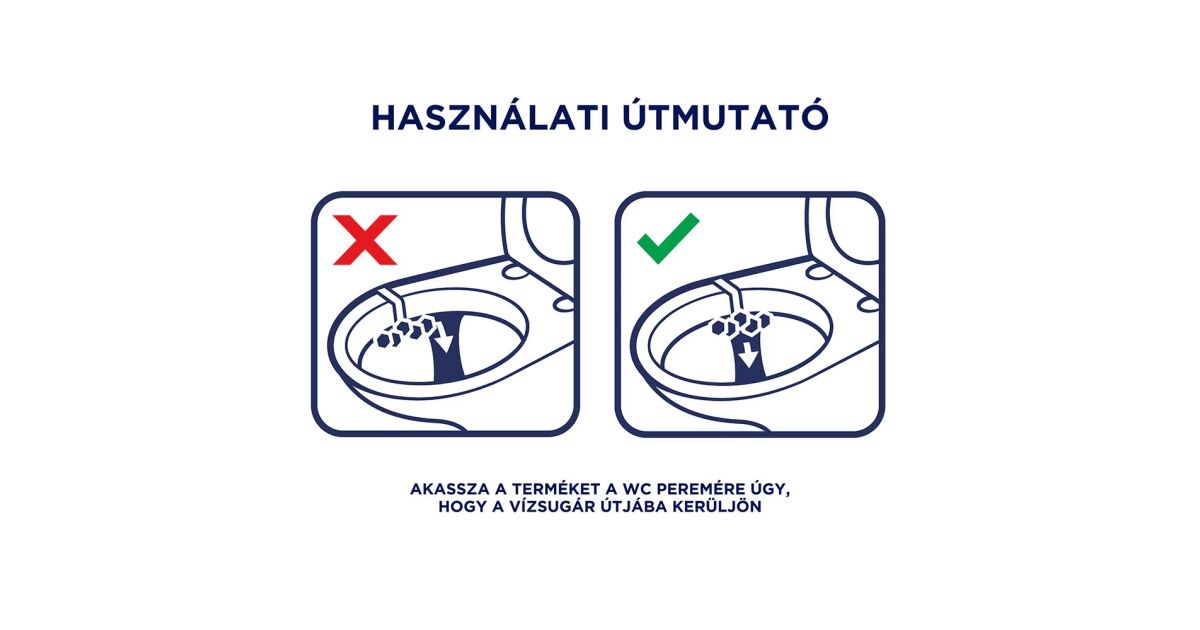 HASZNÁLATI ÚTMUTATÓ

AKASSZA A TERMÉKET A WC PEREMÉRE ÚGY, HOGY A VÍZSUGÁR ÚTJÁBA KERÜLJÖN