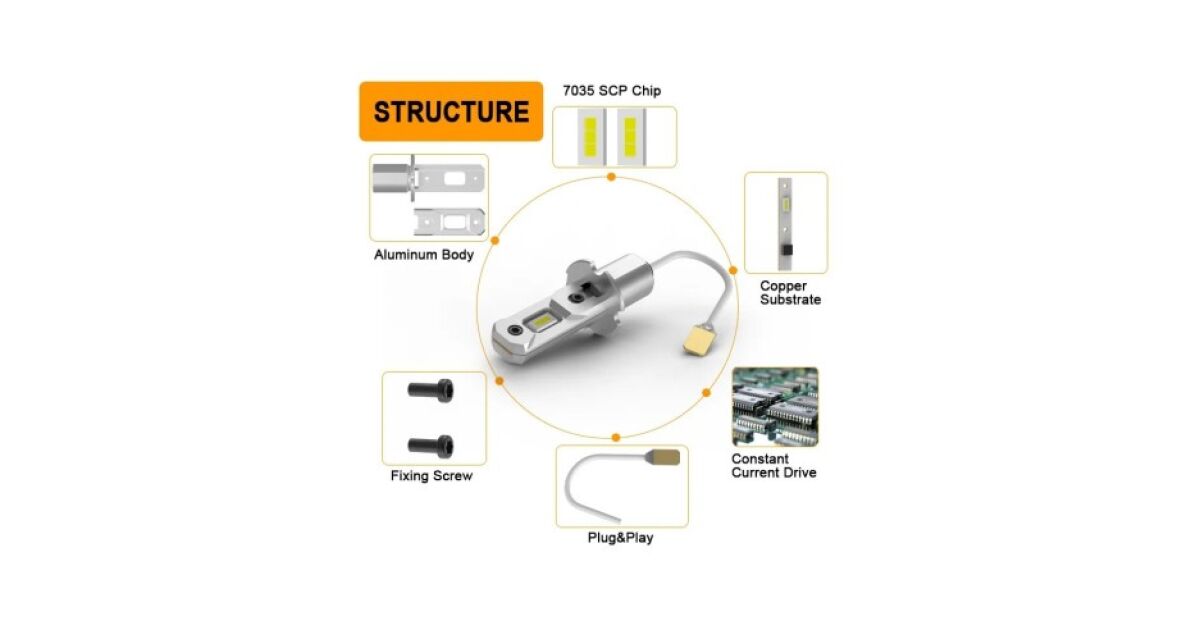 STRUCTURE

7035 SCP Chip

Aluminum Body

Copper Substrate

Fixing Screw

Constant Current Drive

Plug&Play