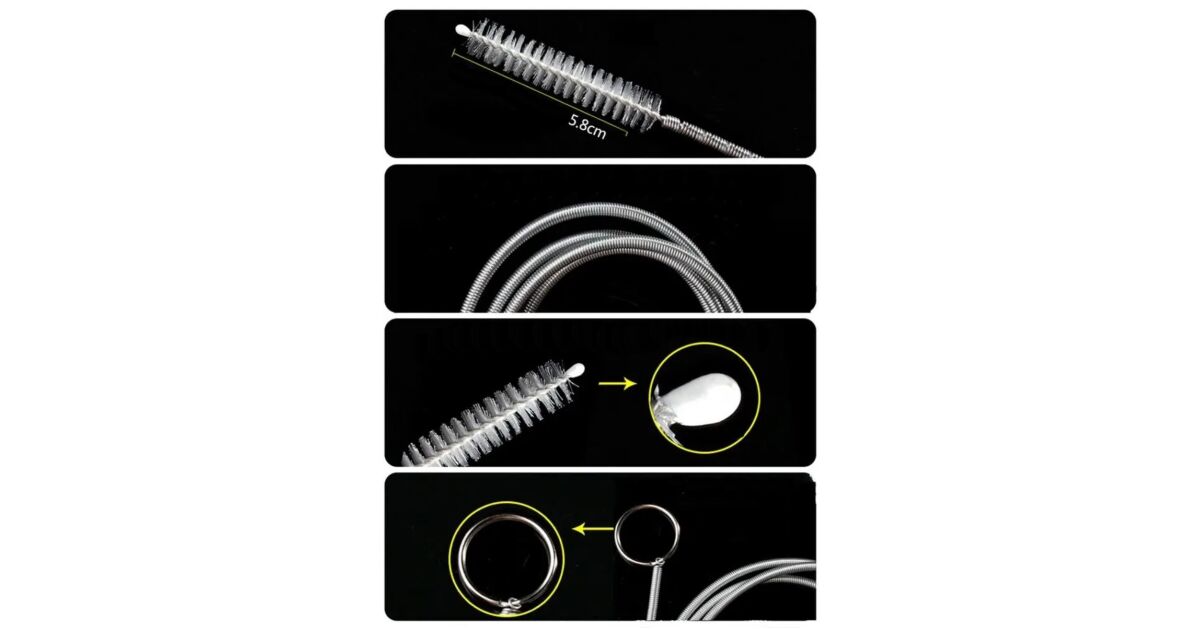 5.8cm