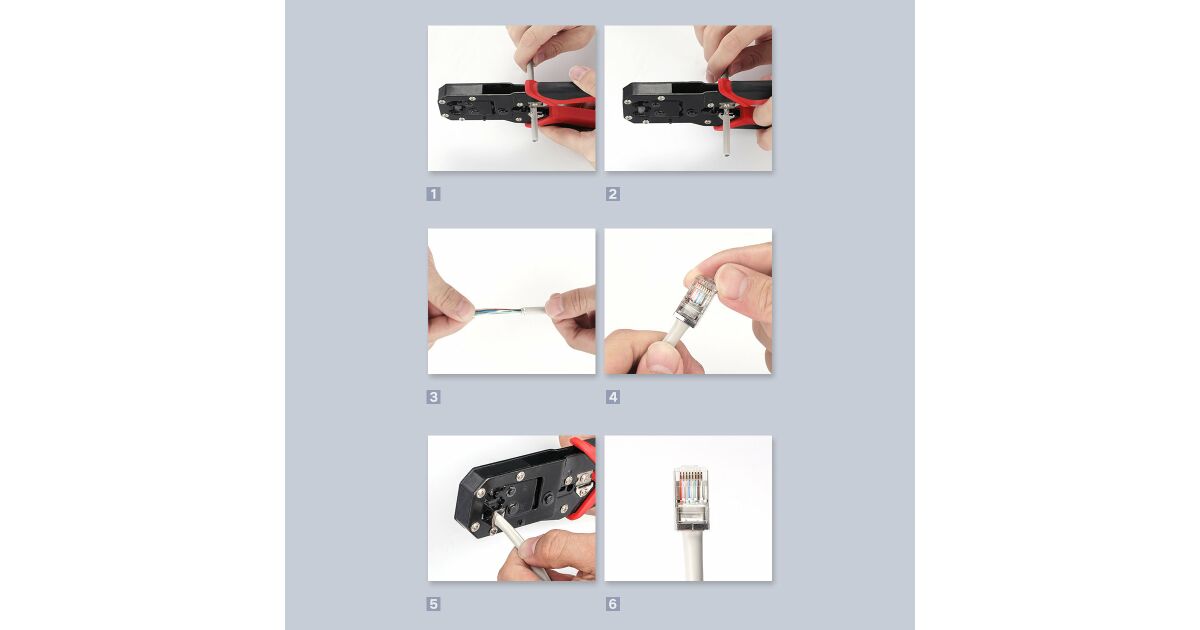 1

2

3

4

5

6