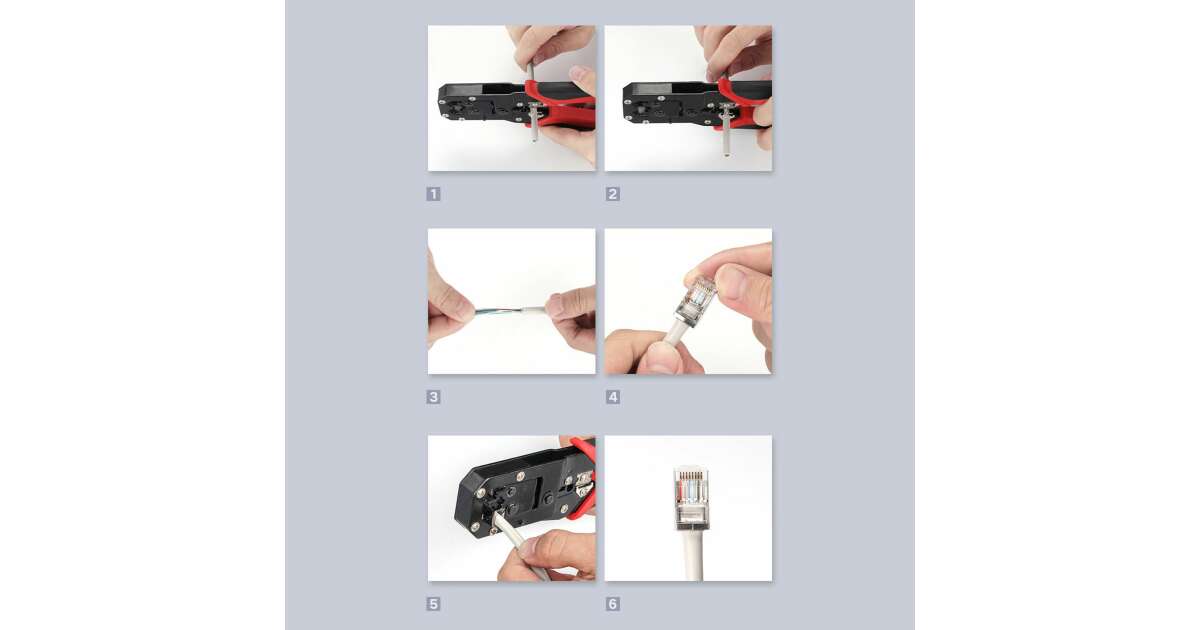 1

2

3

4

5

6