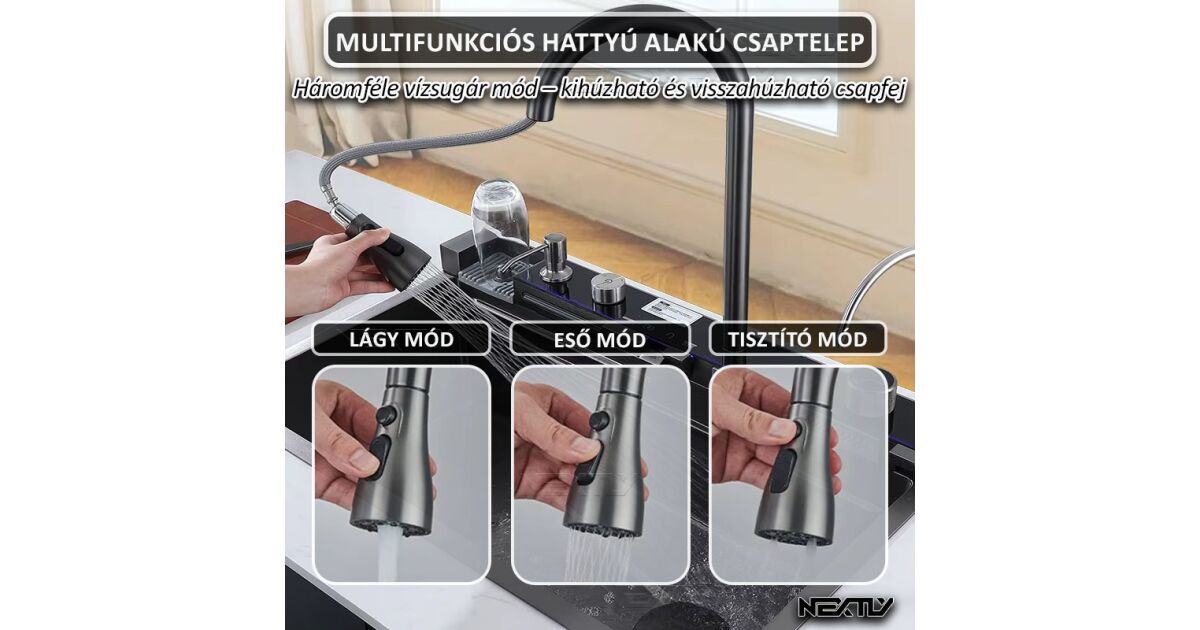 MULTIFUNKCIÓS HATTYÚ ALAKÚ CSAPTELEP
Háromféle vízsugár mód – kihúzható és visszahúzható csapfej

LÁGY MÓD
ESŐ MÓD
TISZTÍTÓ MÓD

NEXTLY