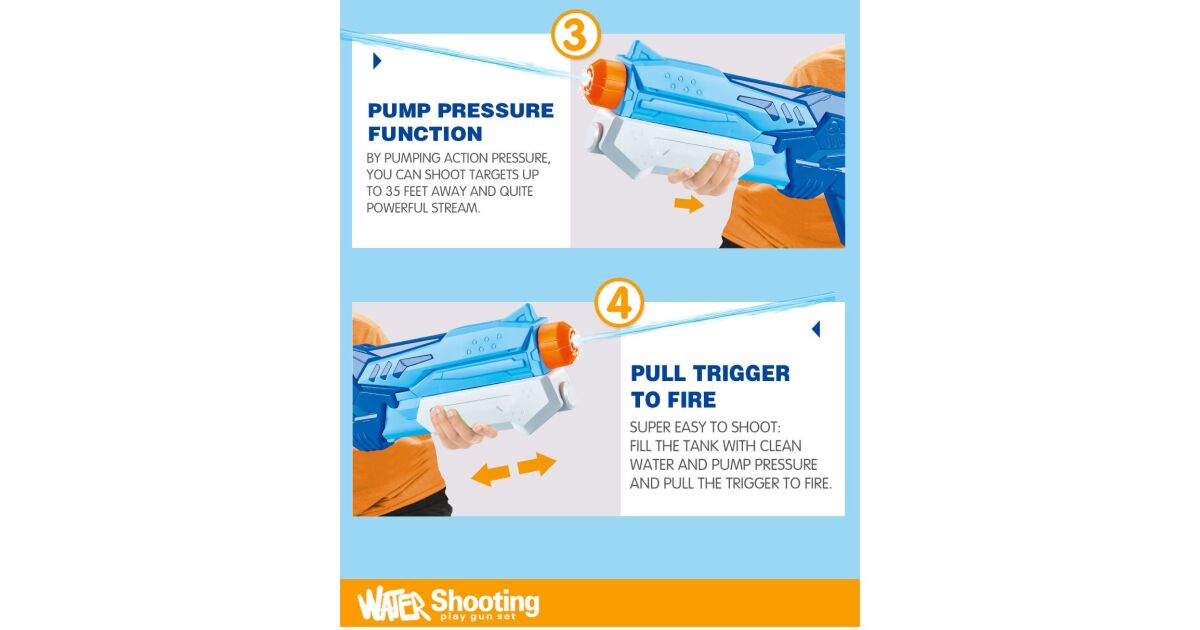 3

PUMP PRESSURE FUNCTION

BY PUMPING ACTION PRESSURE, YOU CAN SHOOT TARGETS UP TO 35 FEET AWAY AND QUITE POWERFUL STREAM.

4

PULL TRIGGER TO FIRE

SUPER EASY TO SHOOT: FILL THE TANK WITH CLEAN WATER AND PUMP PRESSURE AND PULL THE TRIGGER TO FIRE.

WATER Shooting
play gun set