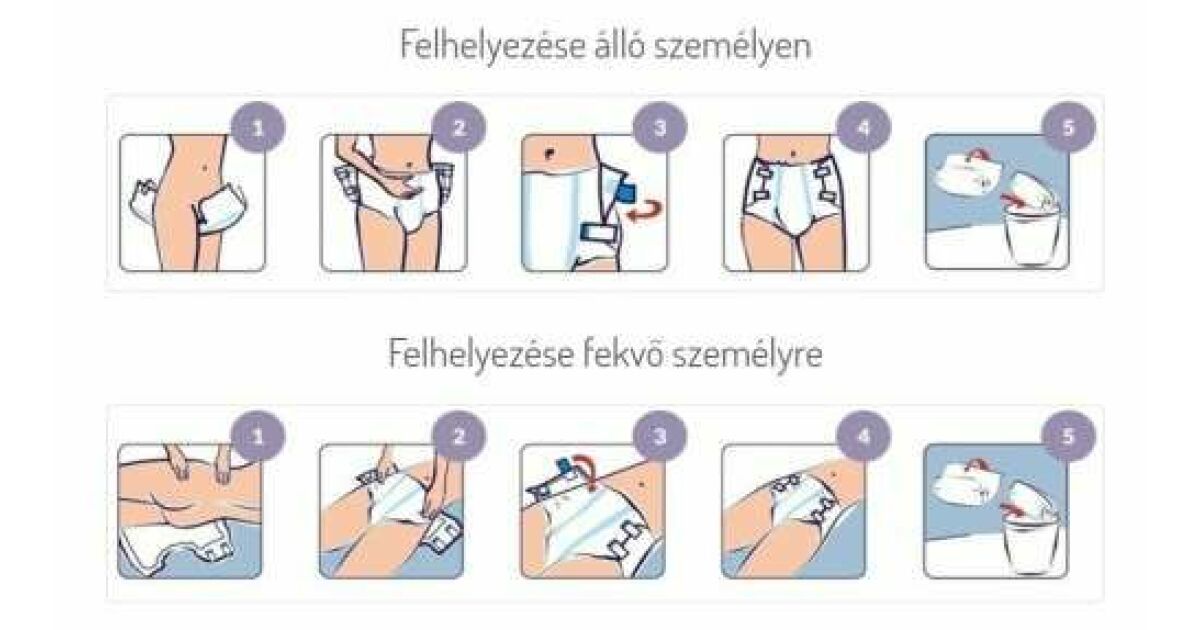 Felhelyezése álló személyen

1

2

3

4

5

Felhelyezése fekvő személyre

1

2

3

4

5