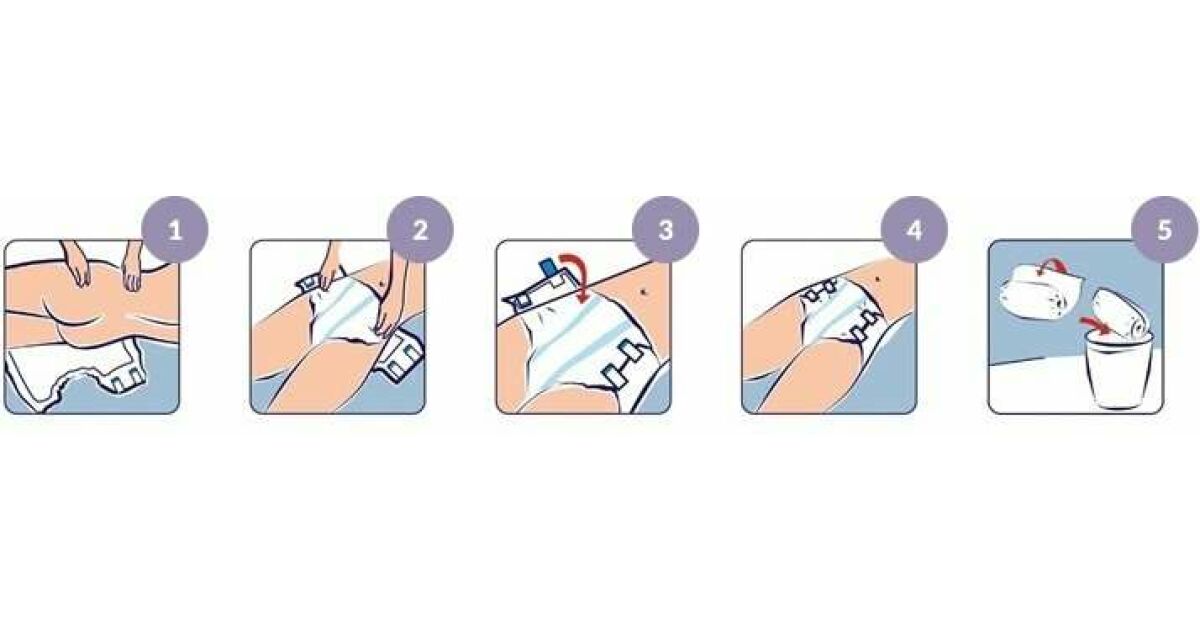 1

2

3

4

5