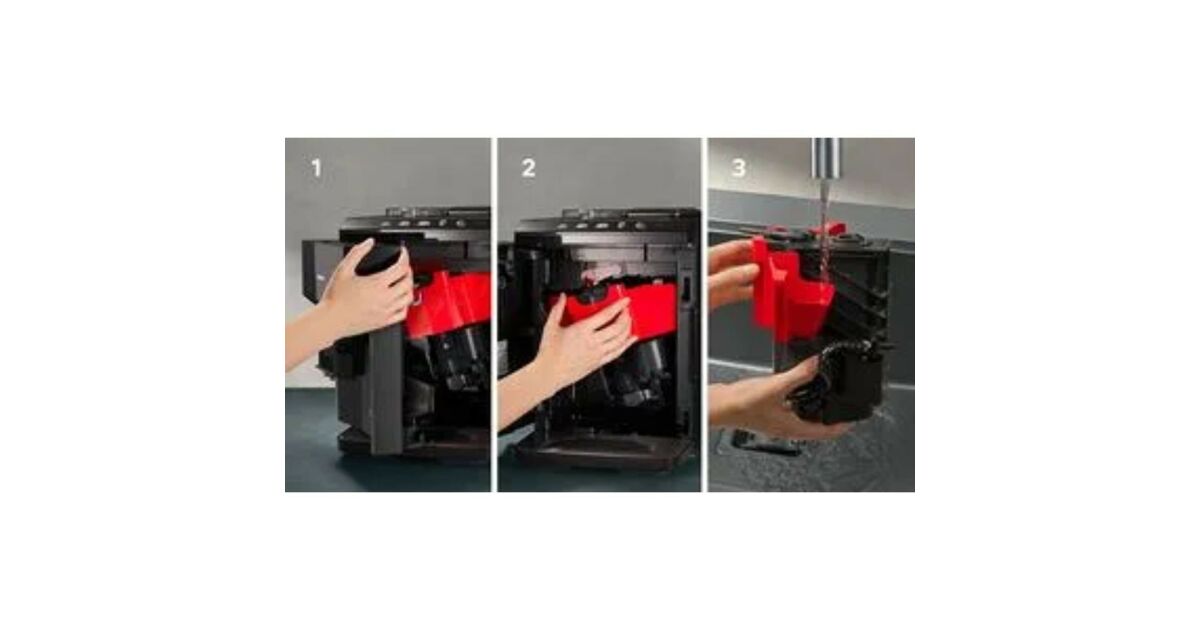 1

2

3