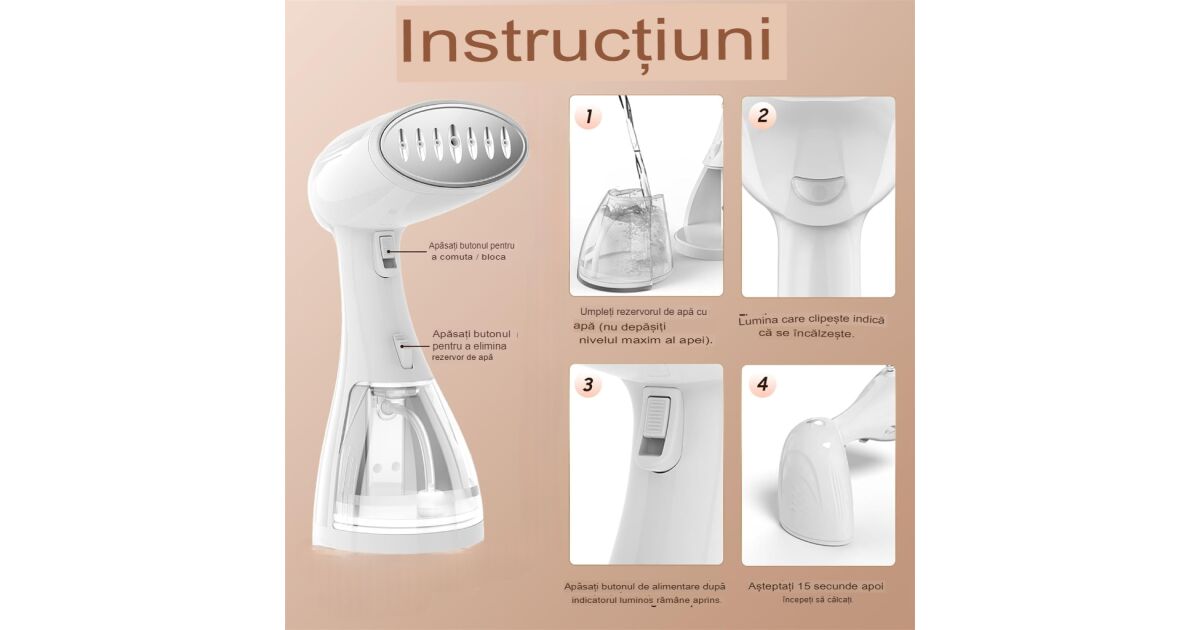 Instrucțiuni

Apăsați butonul pentru a comuta / bloca

Apăsați butonul pentru a elimina rezervor de apă

1

Umpleți rezervorul de apă cu apă (nu depășiți nivelul maxim al apei).

2

Lumina care clipește indică că se încălzește.

3

Apăsați butonul de alimentare după indicatorul luminos rămâne aprins.

4

Așteptați 15 secunde apoi începeți să călcați.