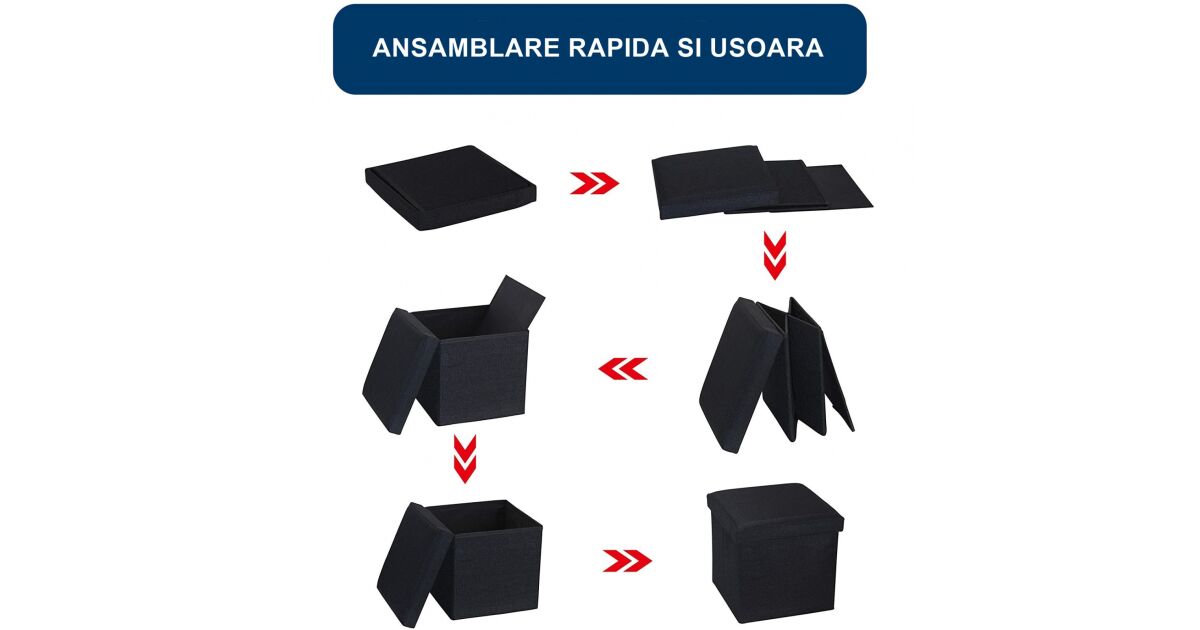 ANSAMBLARE RAPIDA SI USOARA