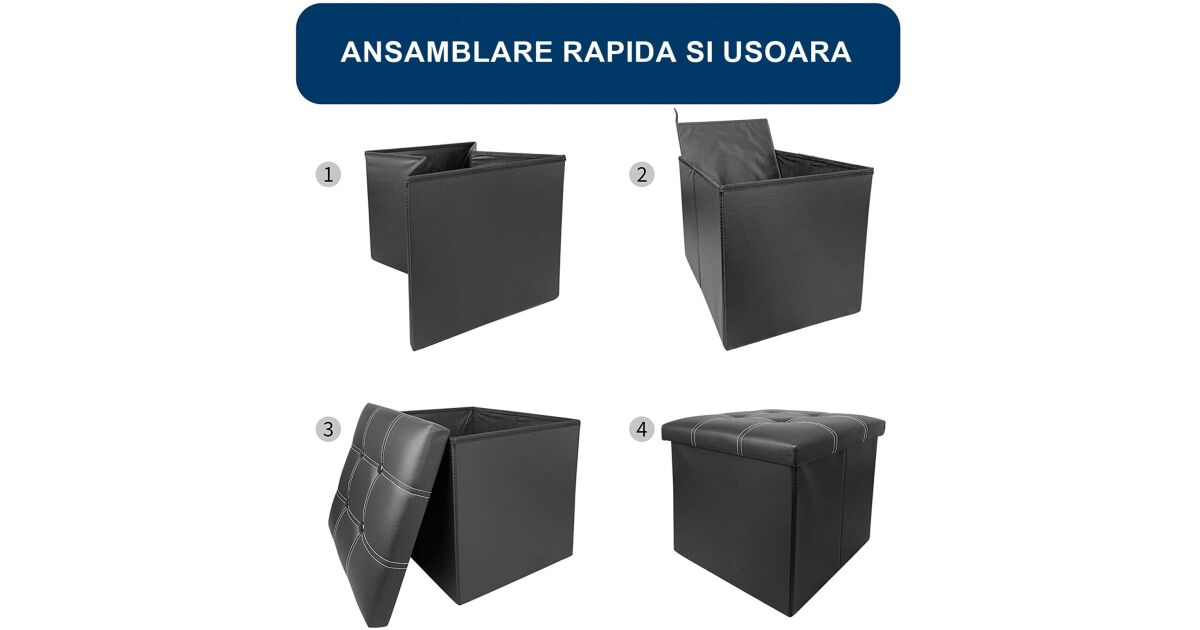 ANSAMBLARE RAPIDA SI USOARA

1

2

3

4