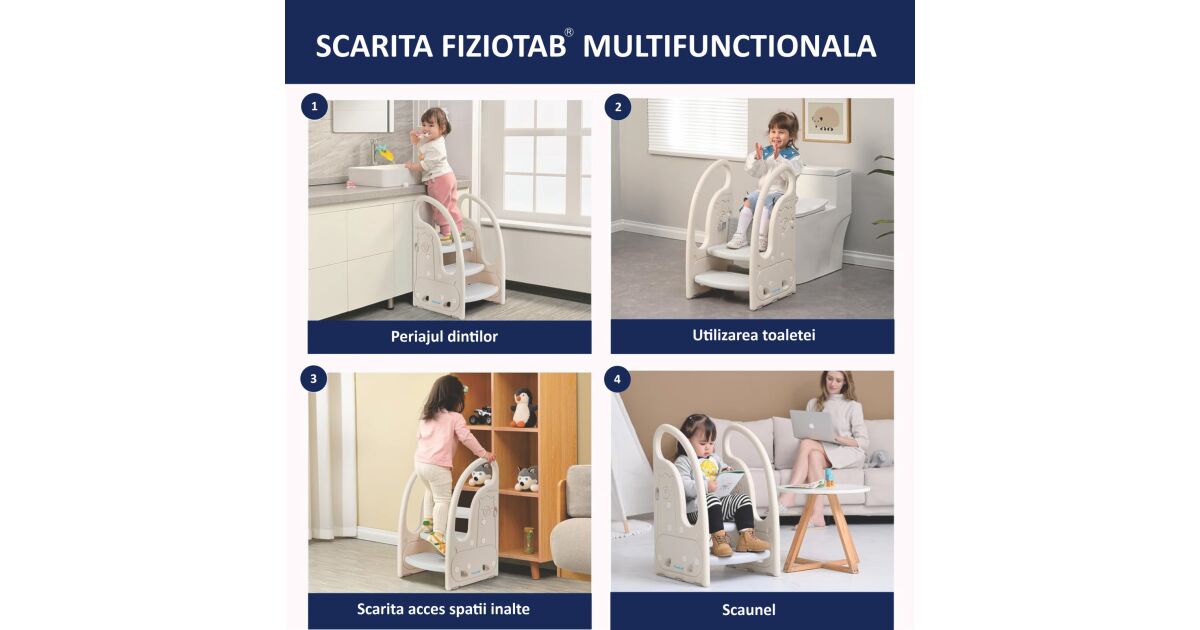 SCARITA FIZIOTAB® MULTIFUNCTIONALA

1

Periajul dintilor

2

Utilizarea toaletei

3

Scarita acces spatii inalte

4

Scaunel