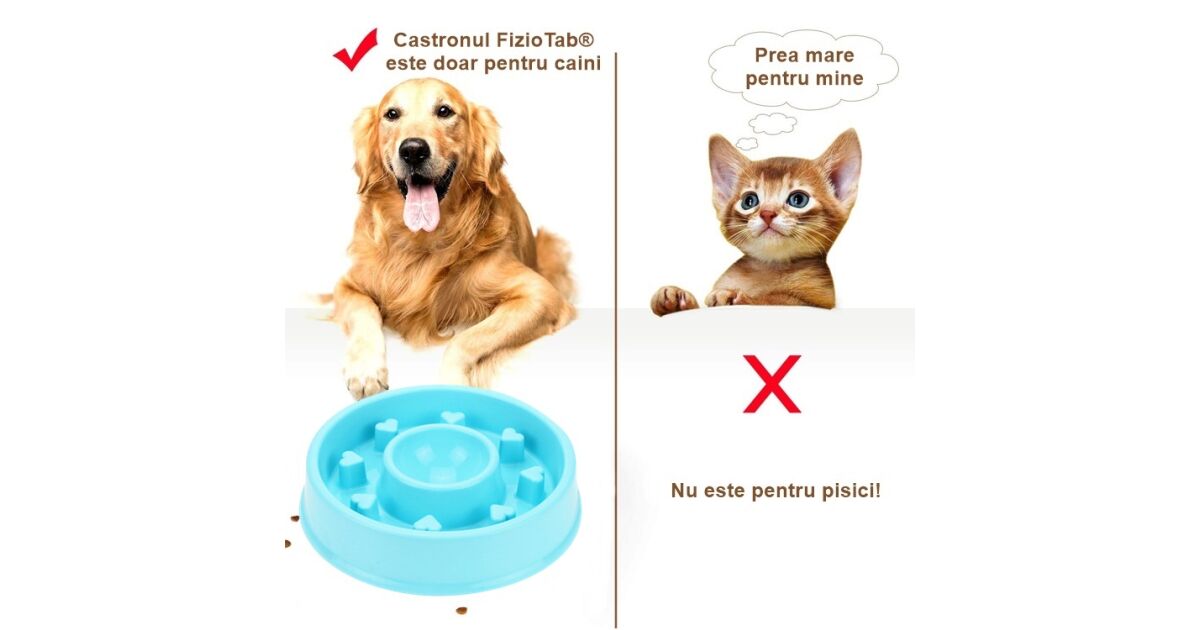 Castronul FizioTab® este doar pentru caini

Prea mare pentru mine

X

Nu este pentru pisici!